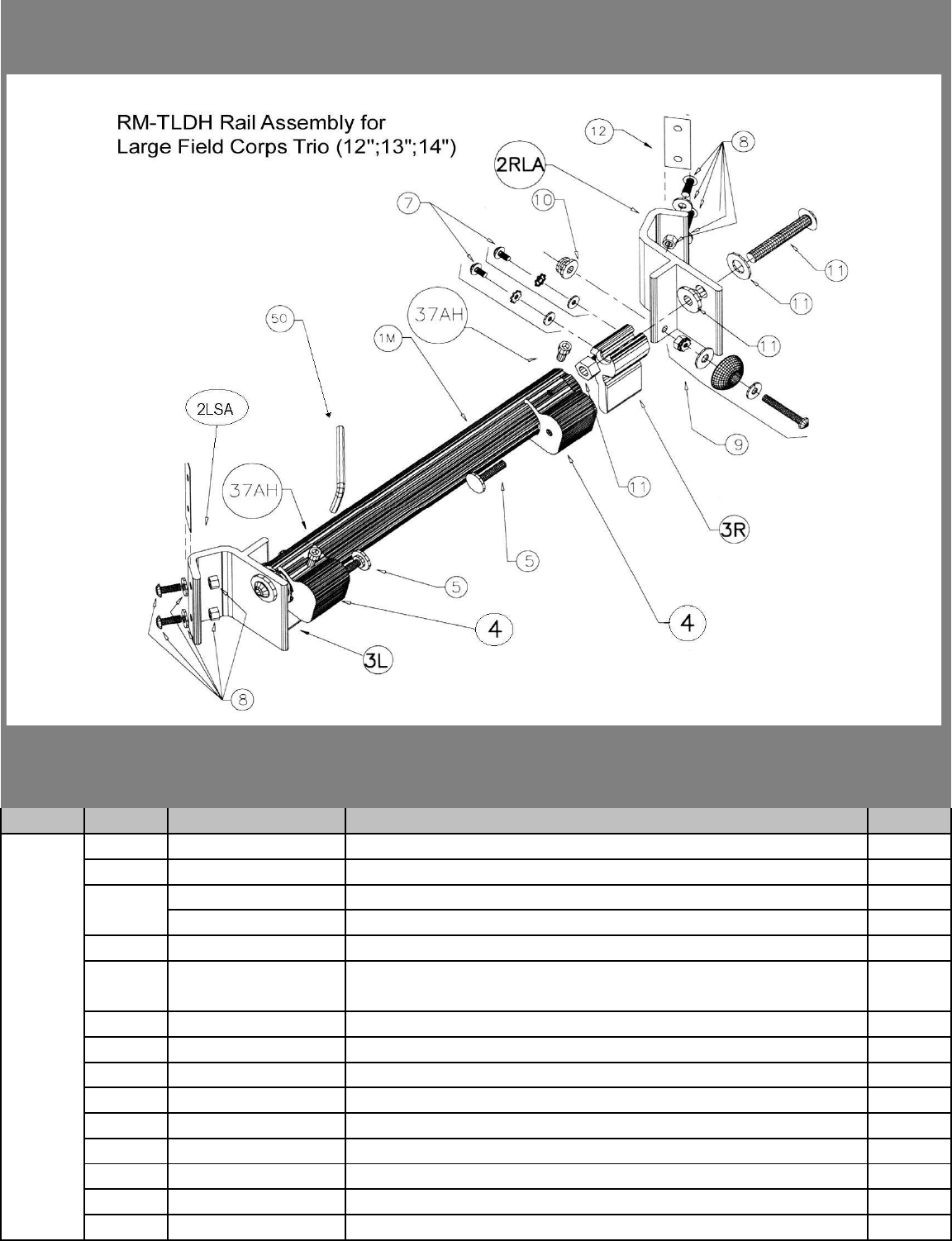 RM-TLDH Rail Assembly for Large Field Corps Trio (12";13";14")

12

8

2RLA

7

10

11

11

11

50

37AH

1M

9

2LSA

37AH

11

3R

5

5

4

4

3L

8