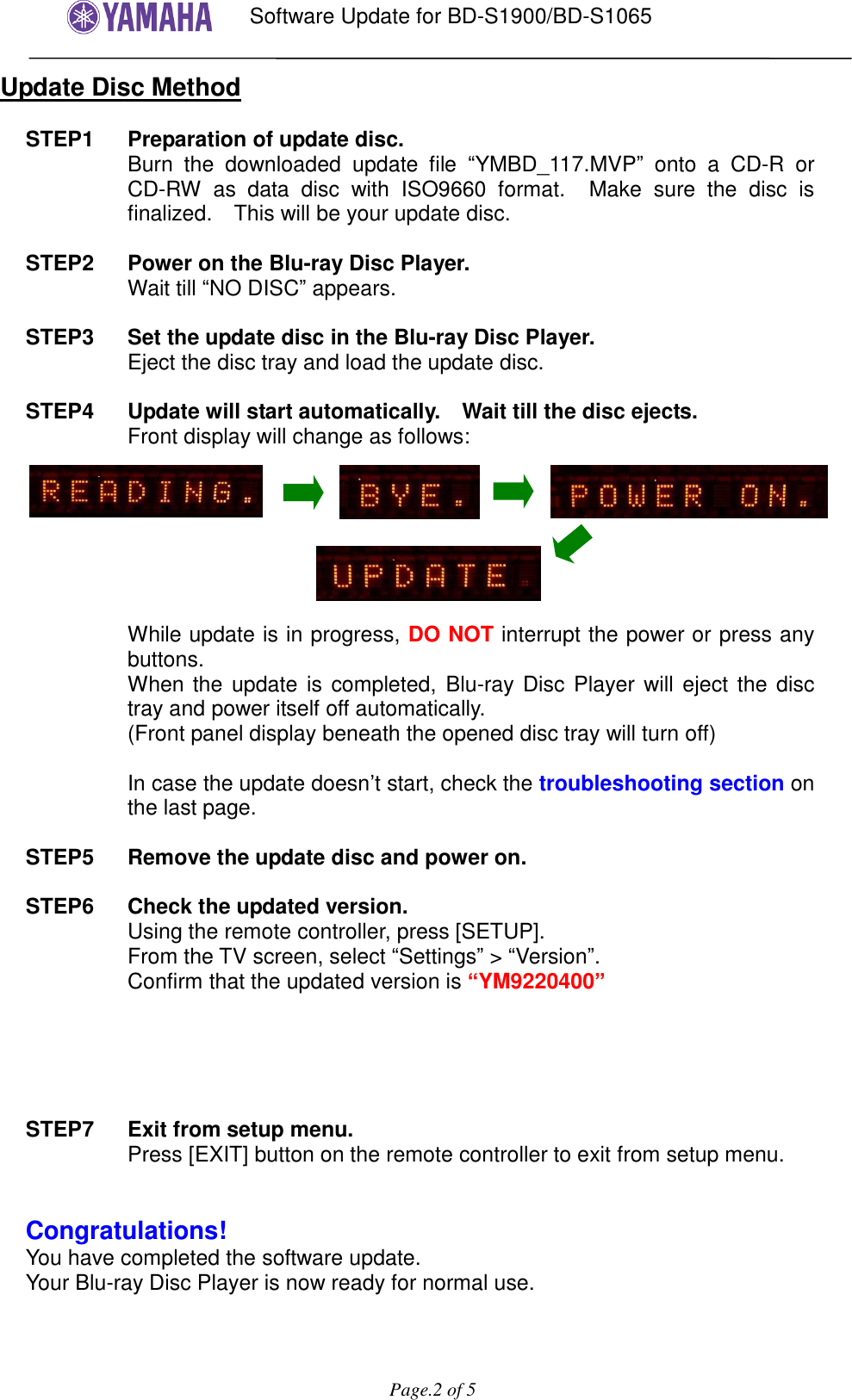 YAMAHA Software Update for BD-S1900/BD-S1065

Update Disc Method

STEP1 Preparation of update disc.
Burn the downloaded update file “YMBD_117.MVP” onto a CD-R or CD-RW as data disc with ISO9660 format. Make sure the disc is finalized. This will be your update disc.

STEP2 Power on the Blu-ray Disc Player.
Wait till “NO DISC” appears.

STEP3 Set the update disc in the Blu-ray Disc Player.
Eject the disc tray and load the update disc.

STEP4 Update will start automatically. Wait till the disc ejects.
Front display will change as follows:

READING.

BYE.

POWER ON.

UPDATE.

While update is in progress, DO NOT interrupt the power or press any buttons.
When the update is completed, Blu-ray Disc Player will eject the disc tray and power itself off automatically.
(Front panel display beneath the opened disc tray will turn off)

In case the update doesn’t start, check the troubleshooting section on the last page.

STEP5 Remove the update disc and power on.

STEP6 Check the updated version.
Using the remote controller, press [SETUP].
From the TV screen, select “Settings” > “Version”.
Confirm that the updated version is “YM9220400”

STEP7 Exit from setup menu.
Press [EXIT] button on the remote controller to exit from setup menu.

Congratulations!
You have completed the software update.
Your Blu-ray Disc Player is now ready for normal use.

Page.2 of 5