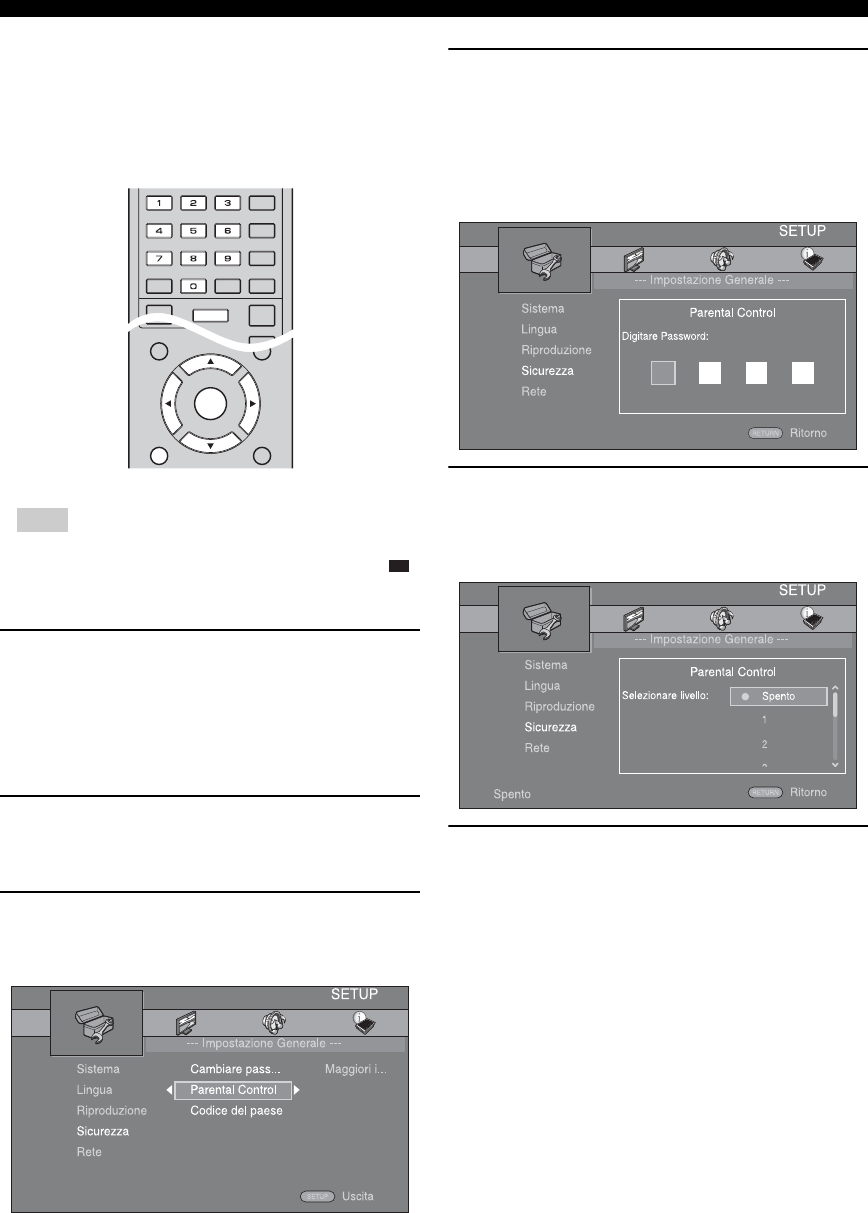 1 2 3
4 5 6
7 8 9
0

SETUP
--- Impostazione Generale ---
Sistema
Lingua
Riproduzione
Sicurezza
Rete
Cambiare pass...
Parental Control
Codice del paese
Maggiori i...
SETUP Uscita

SETUP
--- Impostazione Generale ---
Sistema
Lingua
Riproduzione
Sicurezza
Rete
Parental Control
Digitare Password:
RETURN Ritorno

SETUP
--- Impostazione Generale ---
Sistema
Lingua
Riproduzione
Sicurezza
Rete
Parental Control
Selezionare livello:
Spento
1
2
Spento
RETURN Ritorno