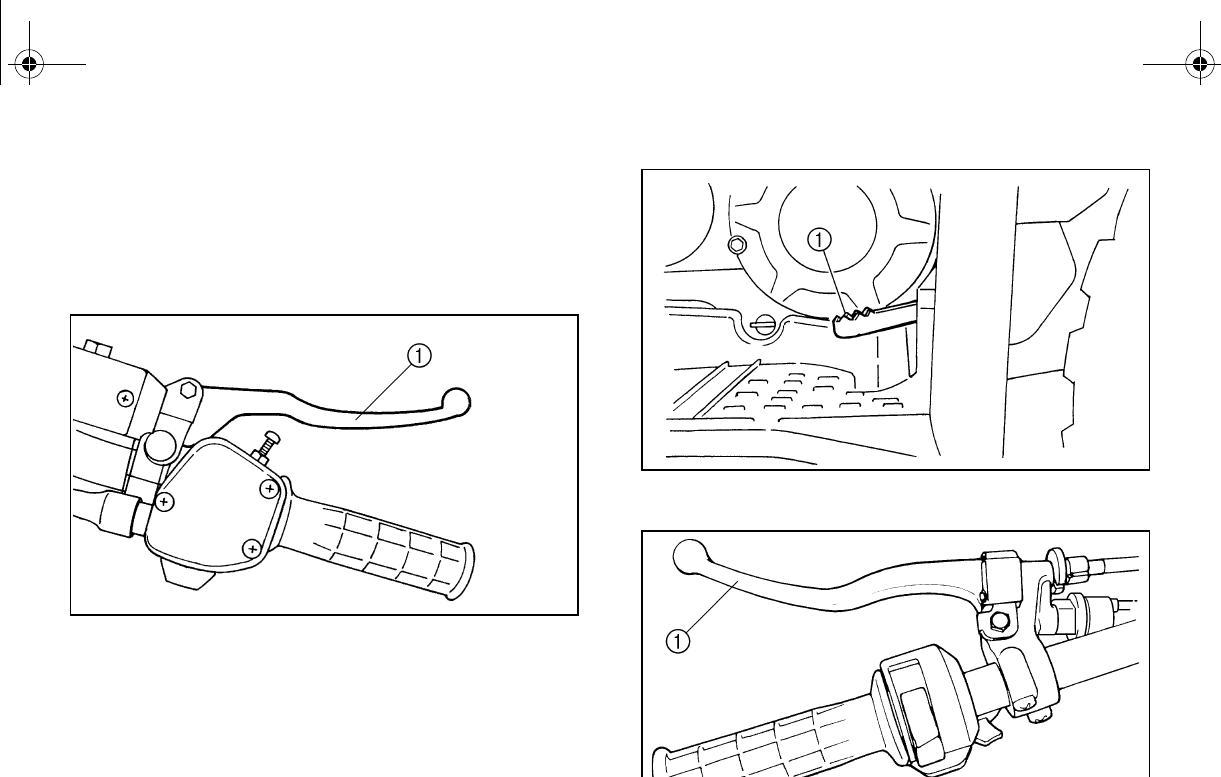 ①

①

①