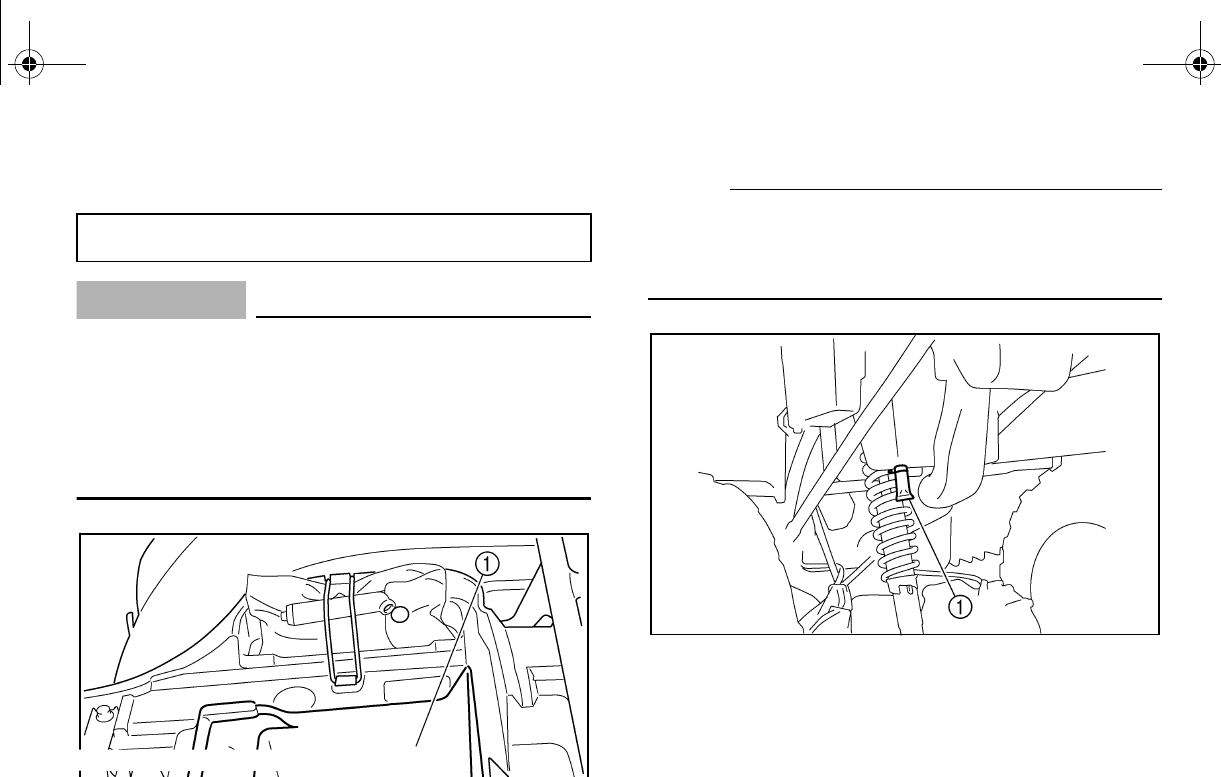 ①

①