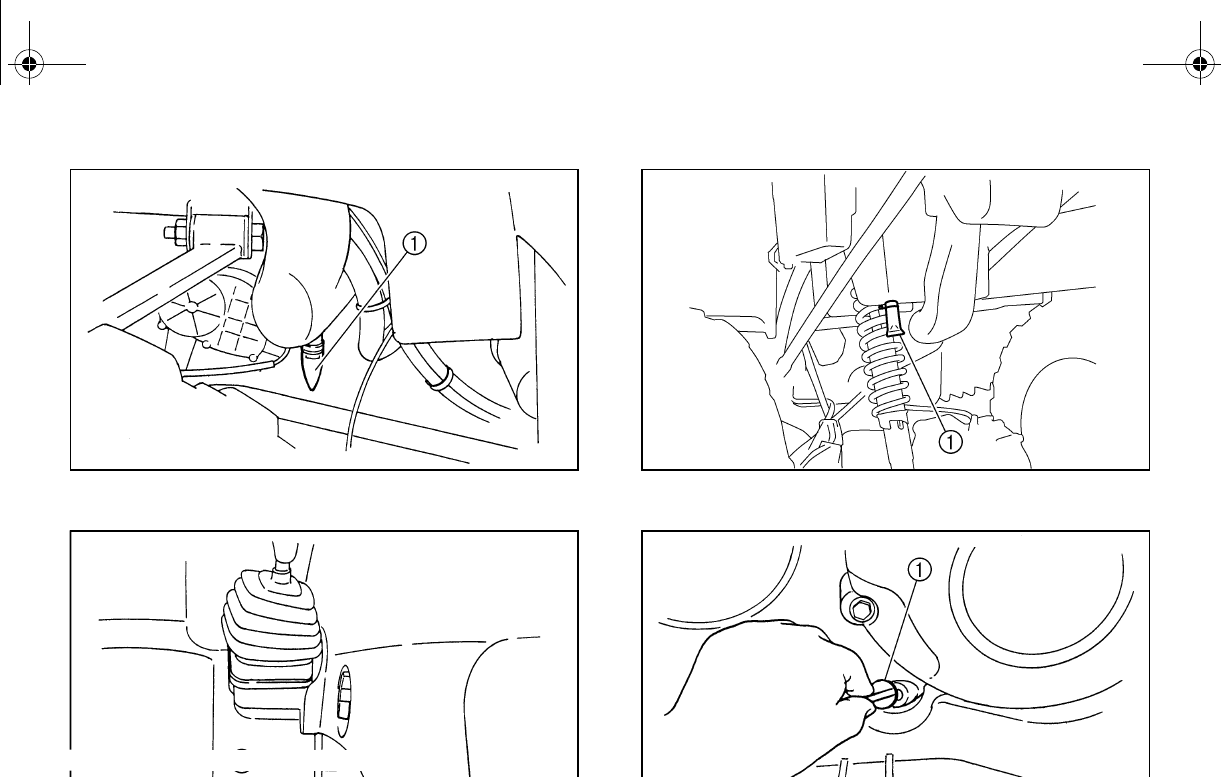 ①

①

①