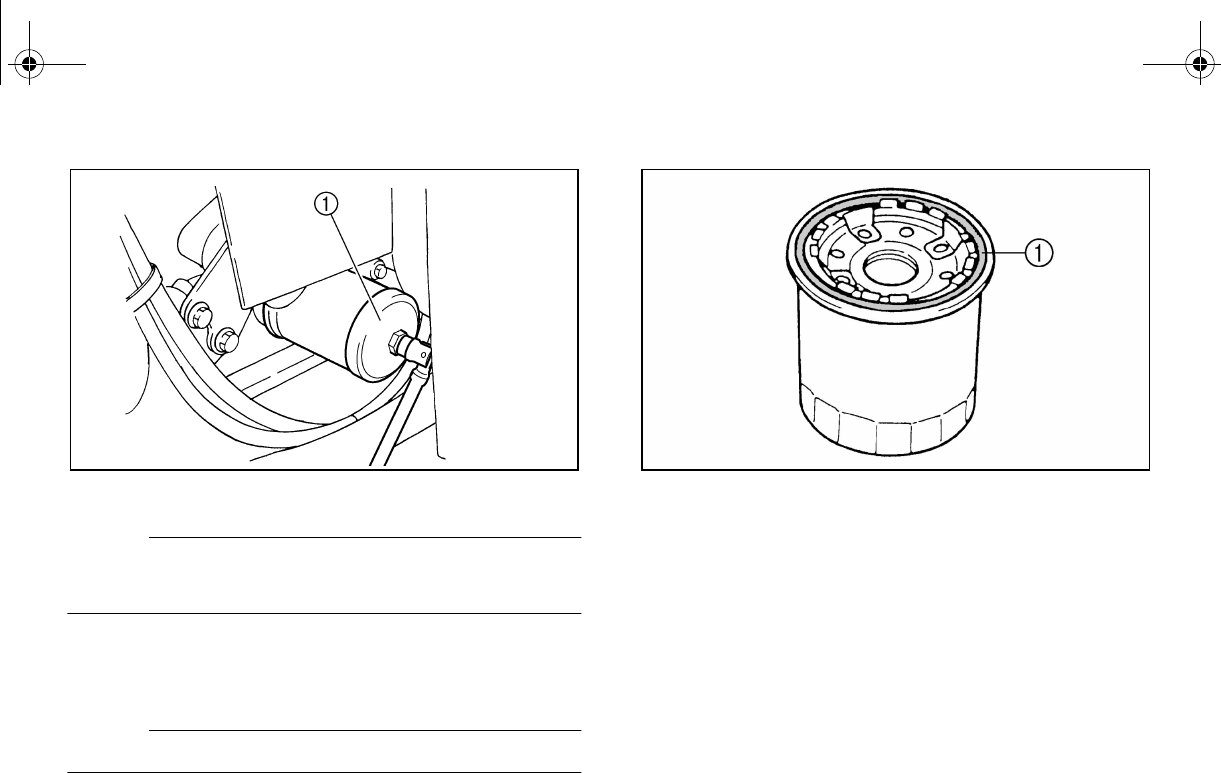 ①

①