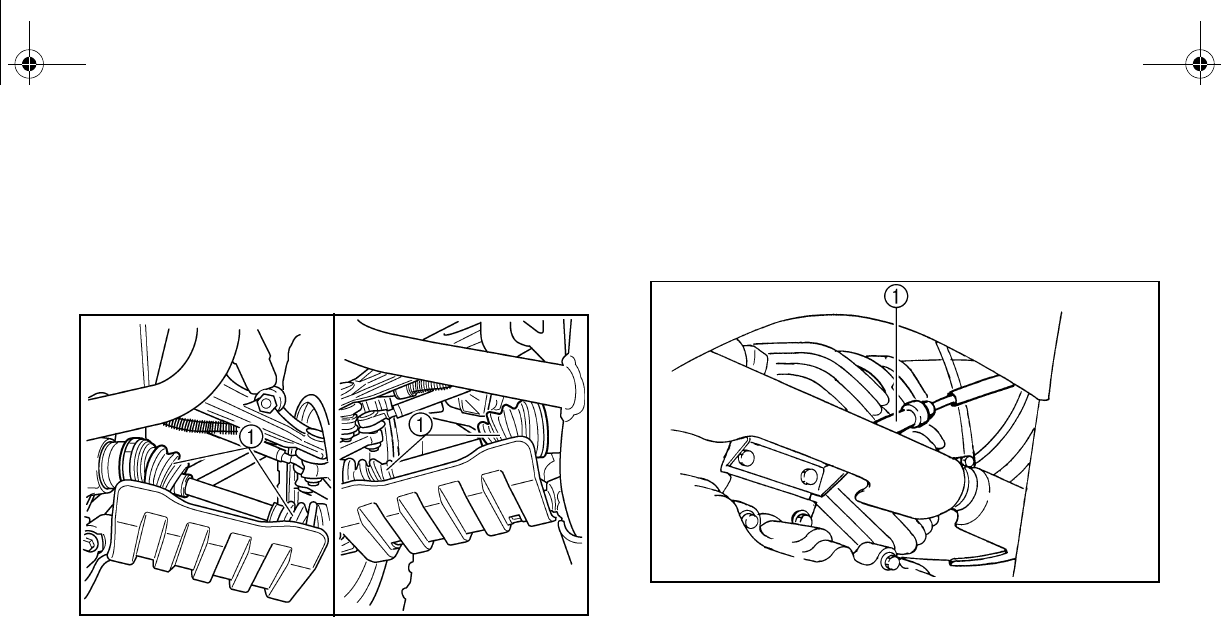 ①

①

①