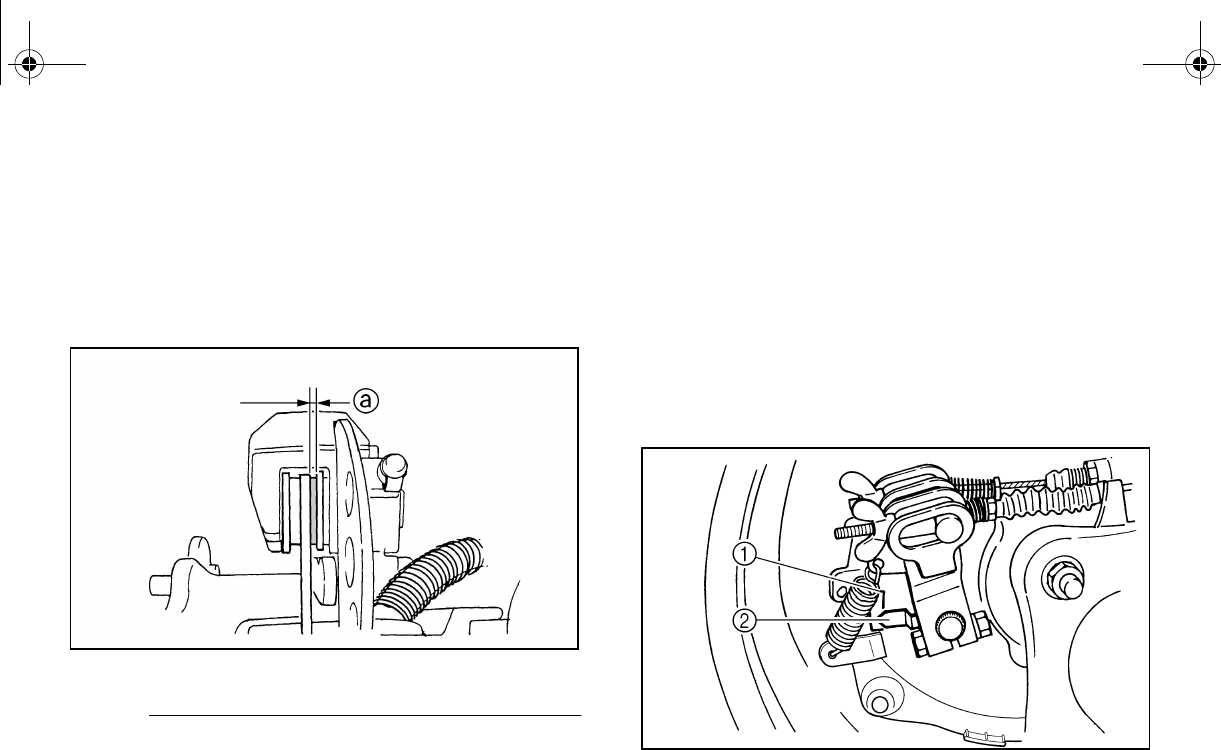 ⓐ

①
②