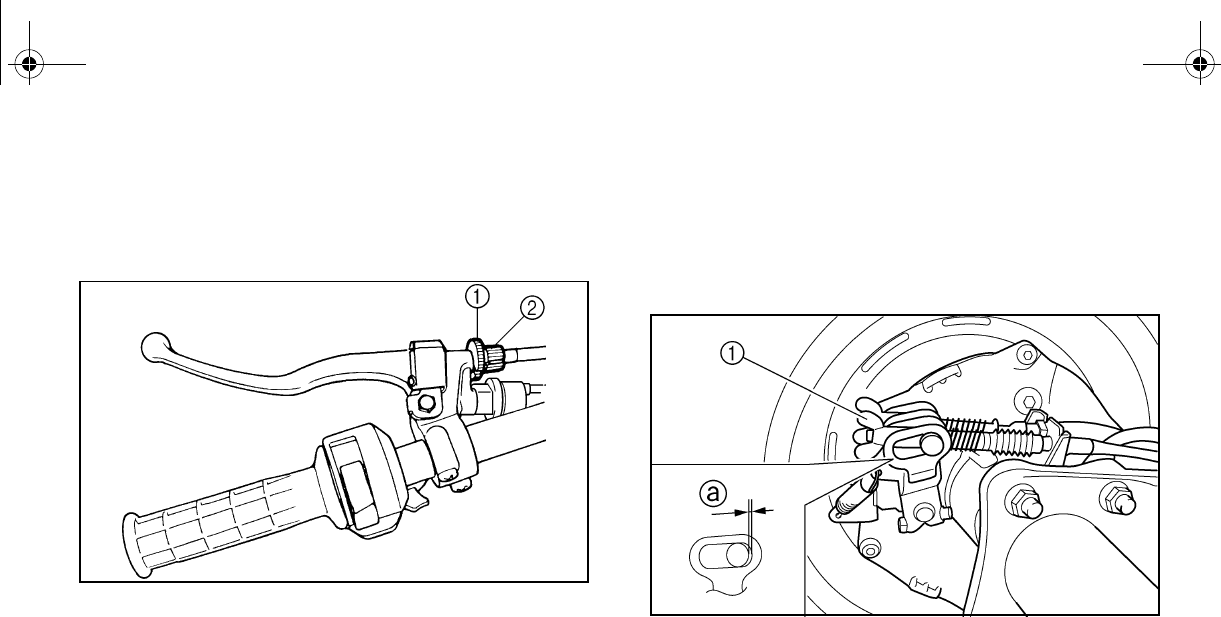 1
2

1
a