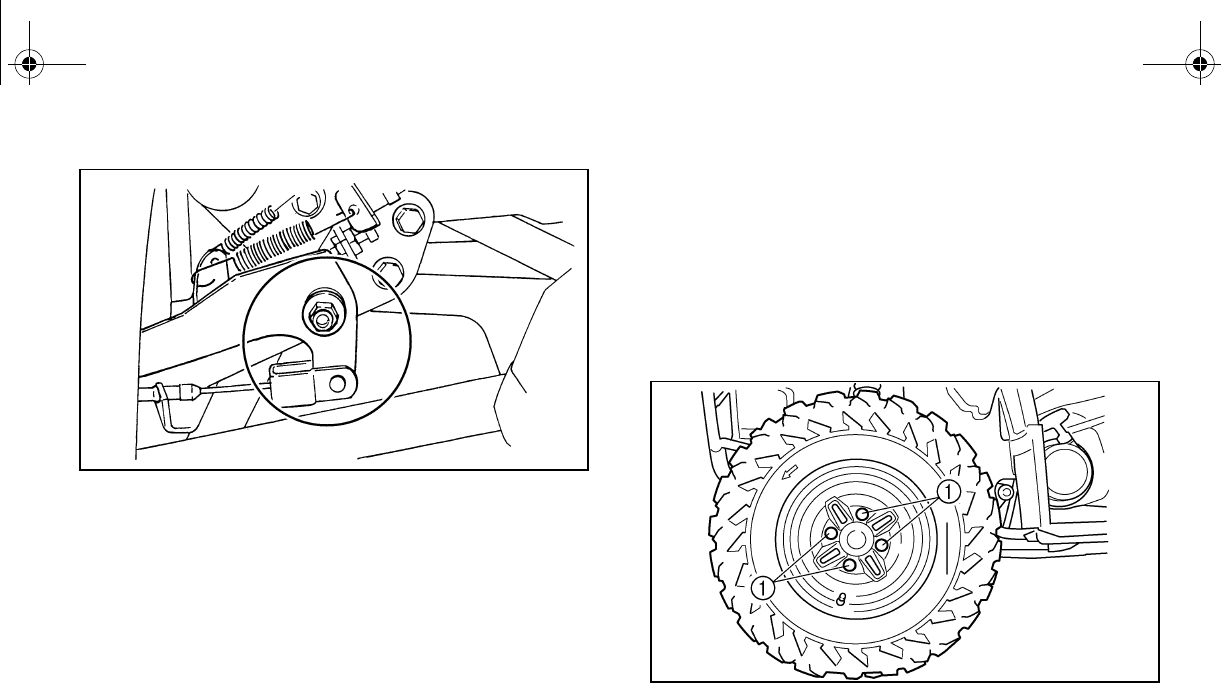 1
1