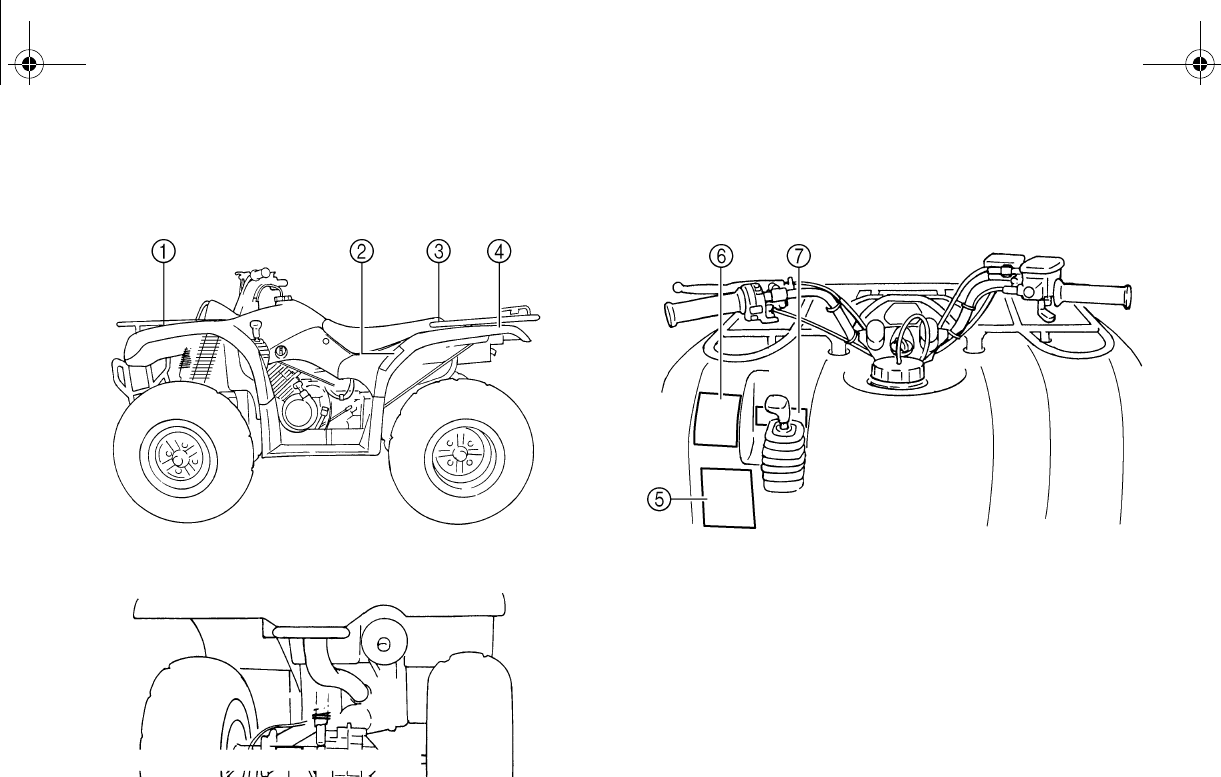 ①
②
③
④
⑥
⑦
⑤