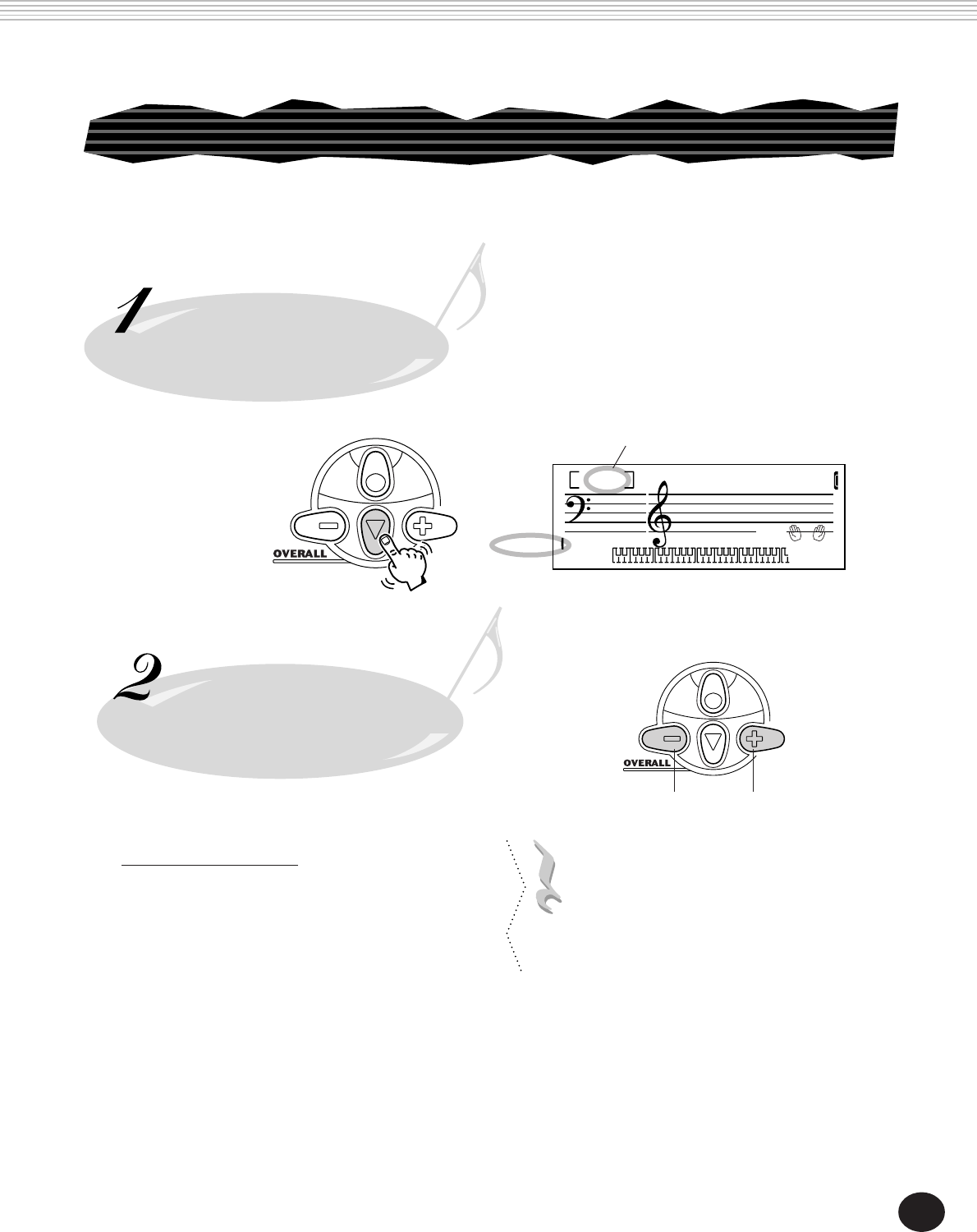 1

OVERALL

2

OVERALL