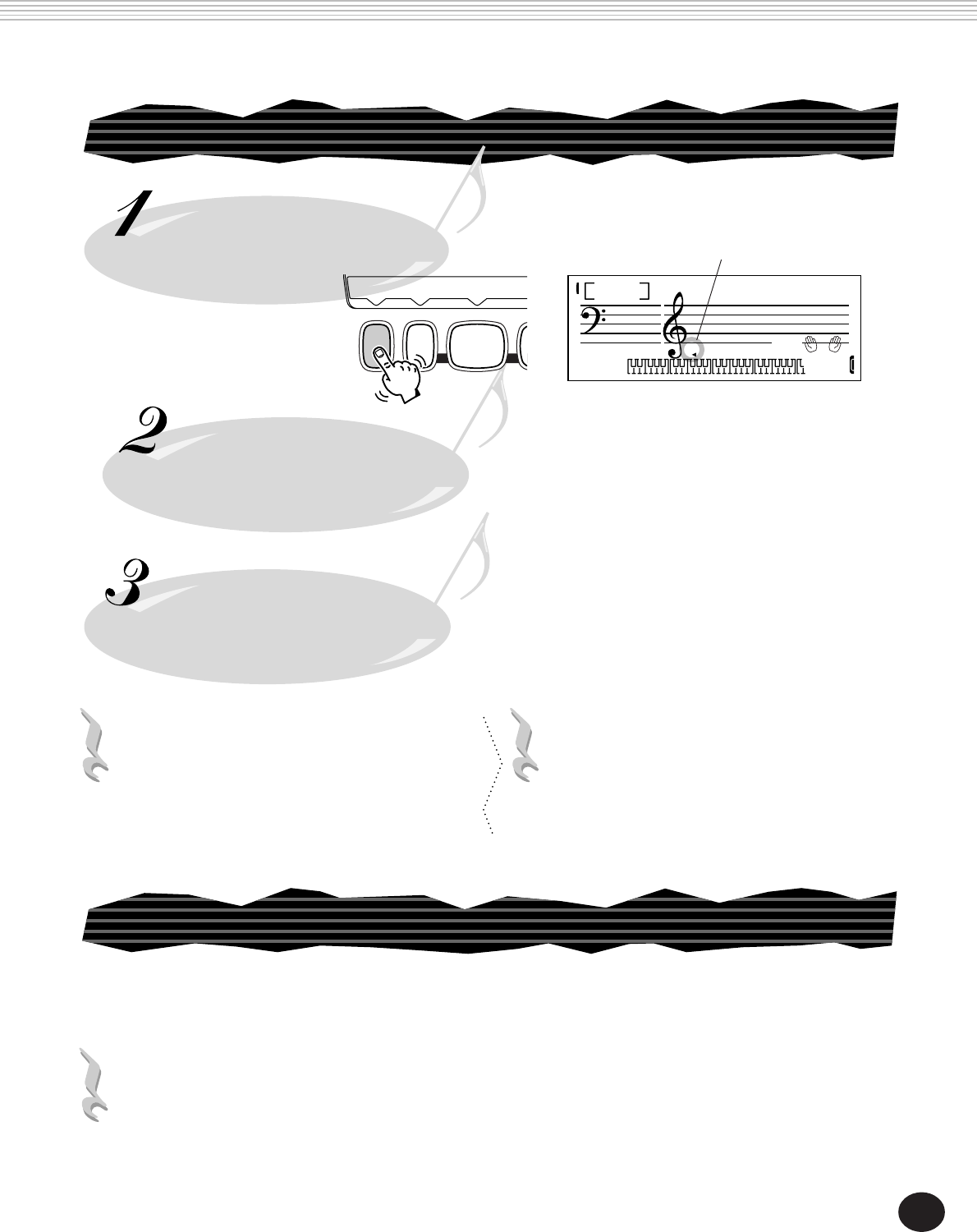 1

2

3