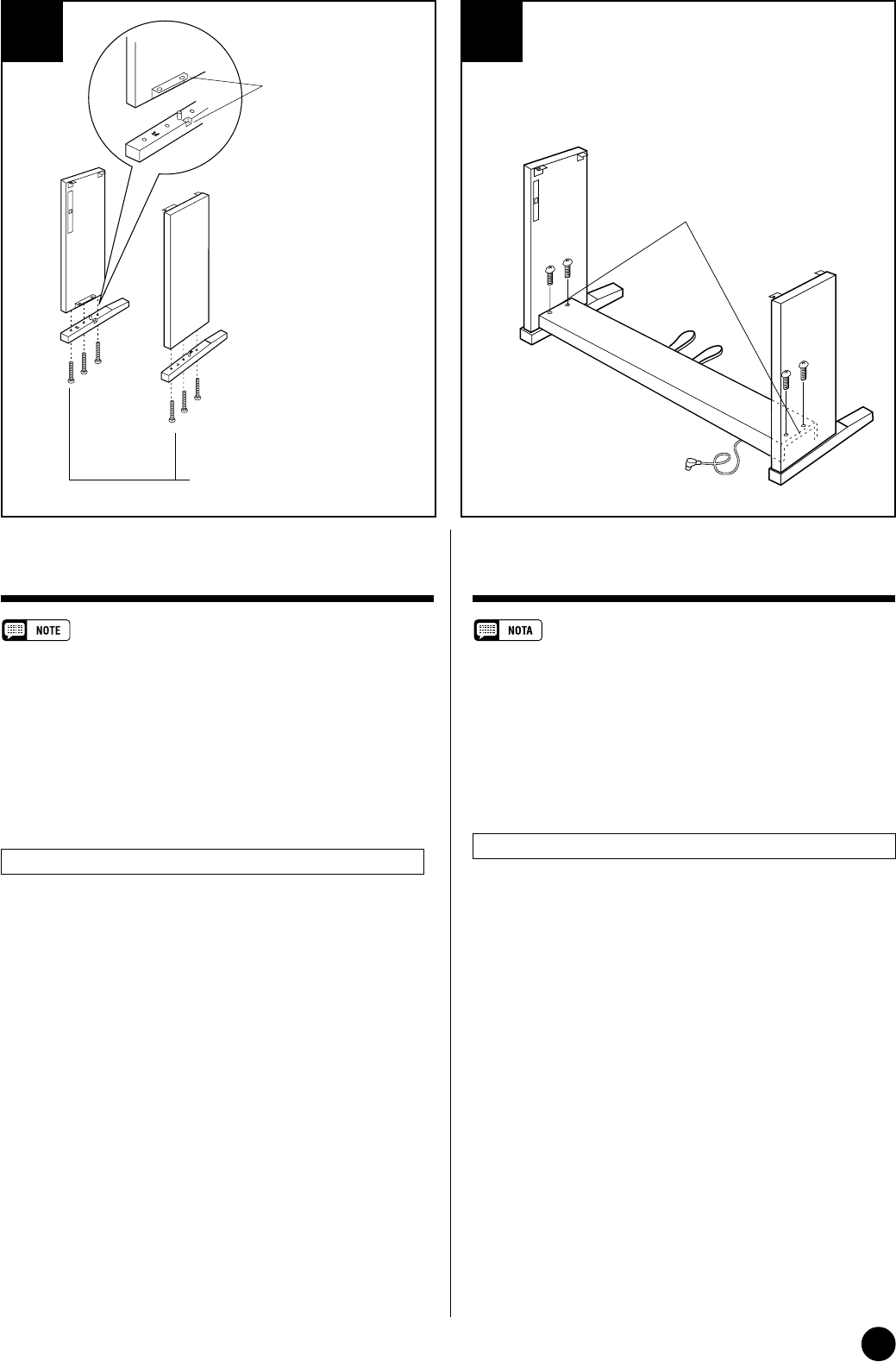 NOTE

NOTA