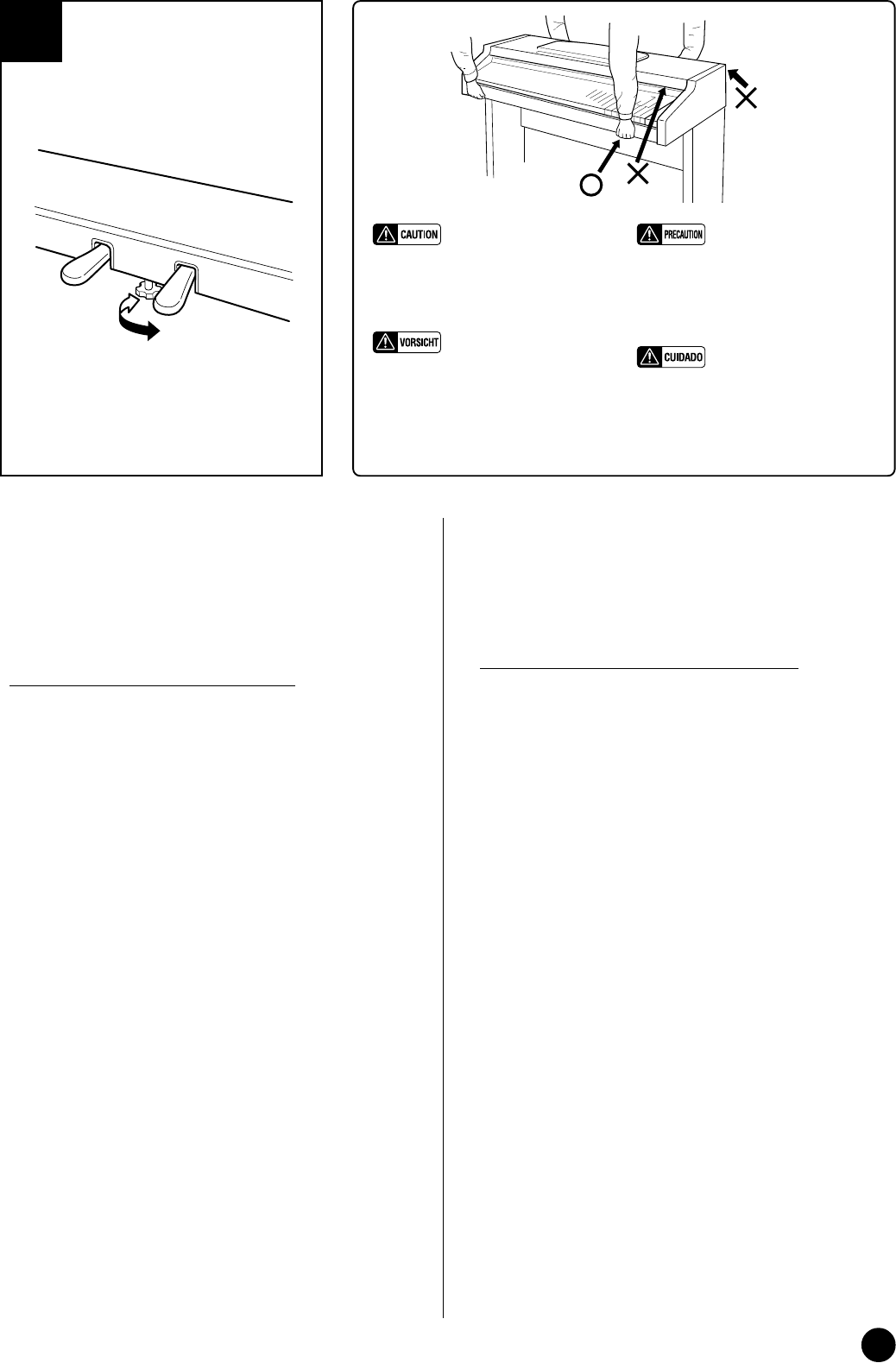 CAUTION

PRECAUTION

VORSICHT

CUIDADO