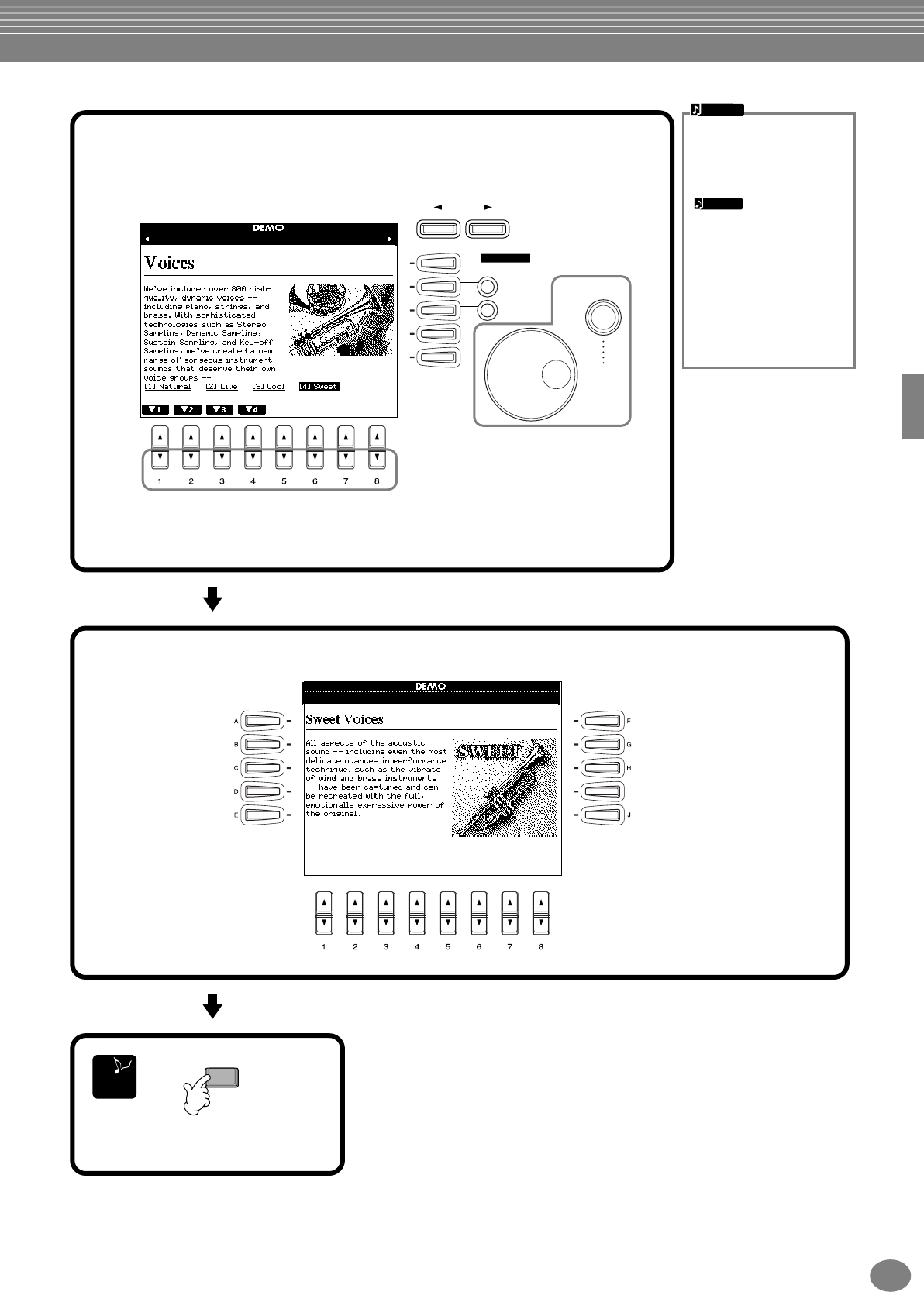 DEMO

Voices

We've included over 800 high-quality, dynamic voices -- including piano, strings, and brass. With sophisticated technologies such as Stereo Sampling, Dynamic Sampling, Sustain Sampling, and Key-off Sampling, we've created a new range of gorgeous instrument sounds that deserve their own voice groups --

[1] Natural [2] Live [3] Cool [4] Sweet

▼1 ▼2 ▼3 ▼4

1 2 3 4 5 6 7 8

DEMO

Sweet Voices

All aspects of the acoustic sound -- including even the most delicate nuances in performance technique, such as the vibrato of wind and brass instruments -- have been captured and can be recreated with the full, emotionally expressive power of the original.

SWEET

A B C D E

F G H I J

1 2 3 4 5 6 7 8