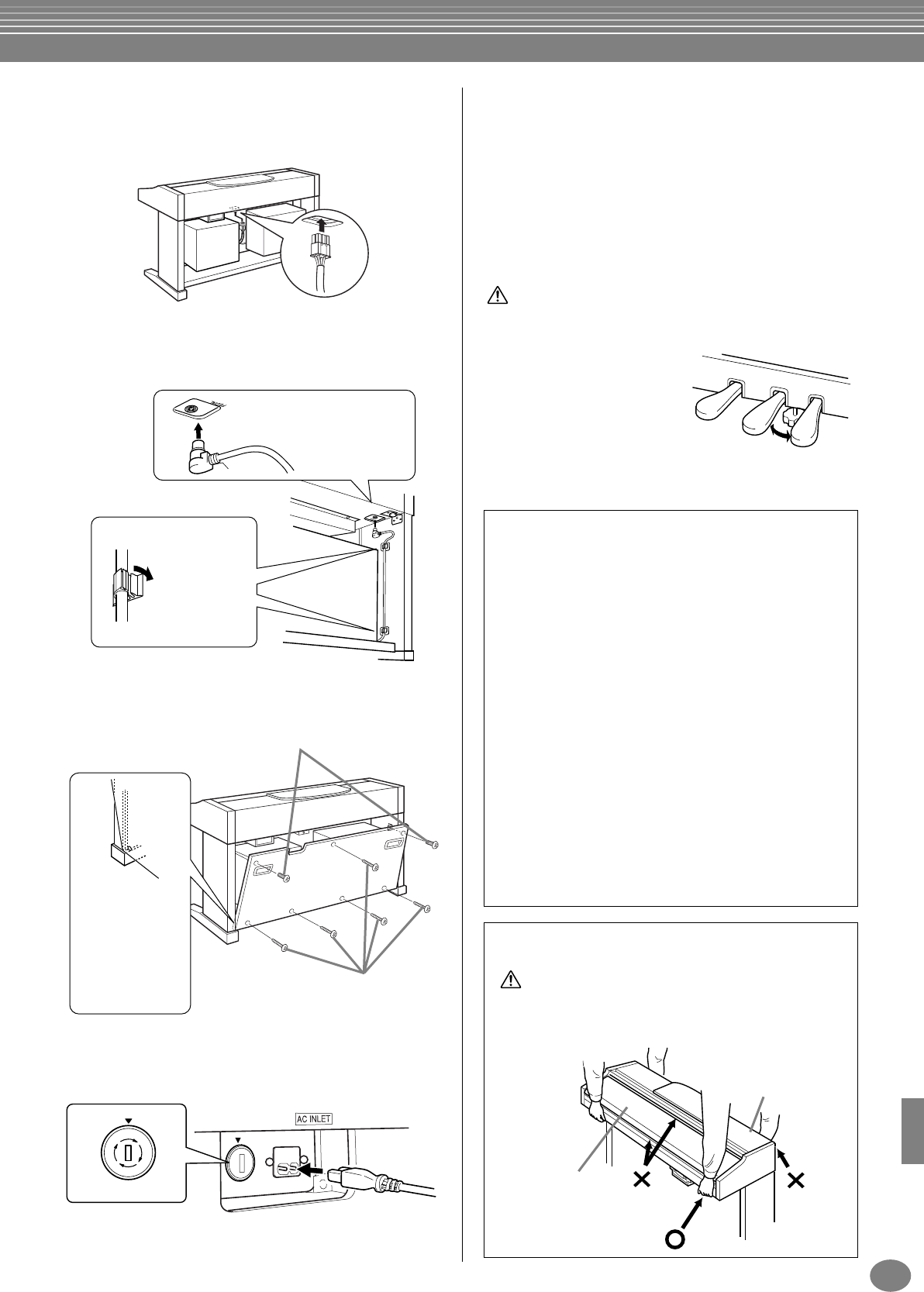 AC INLET