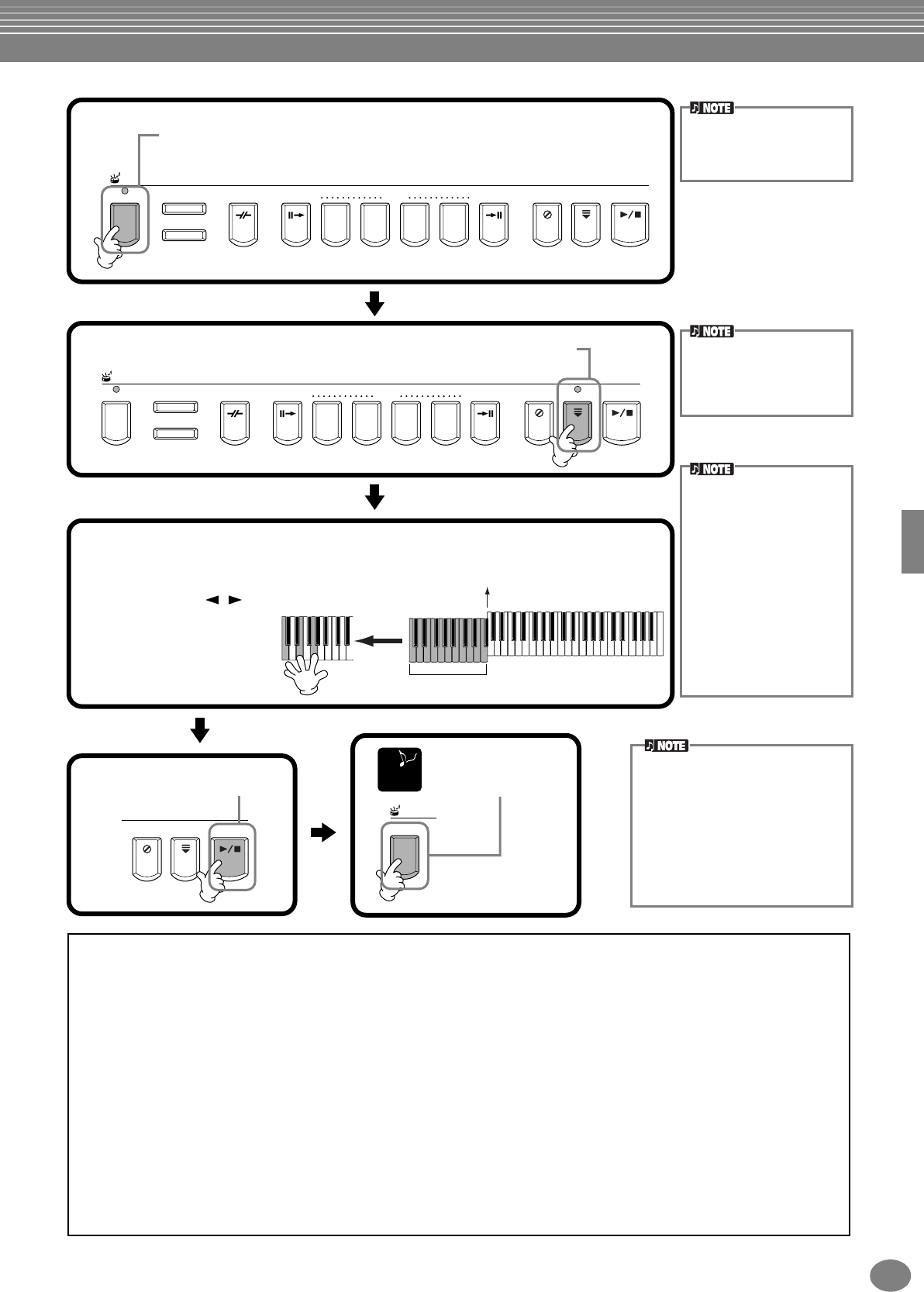 NOTE

NOTE

NOTE

NOTE