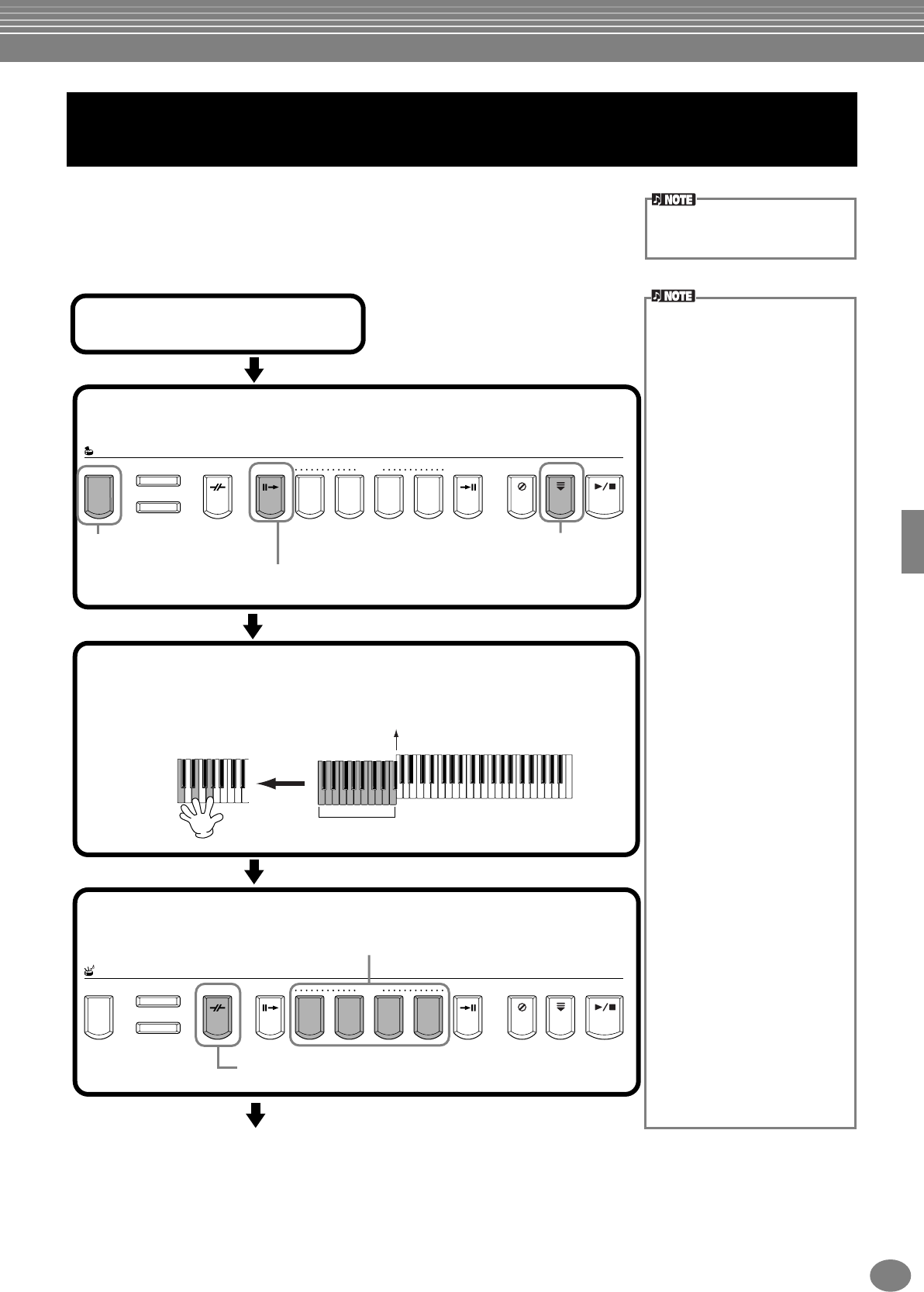 NOTE

NOTE