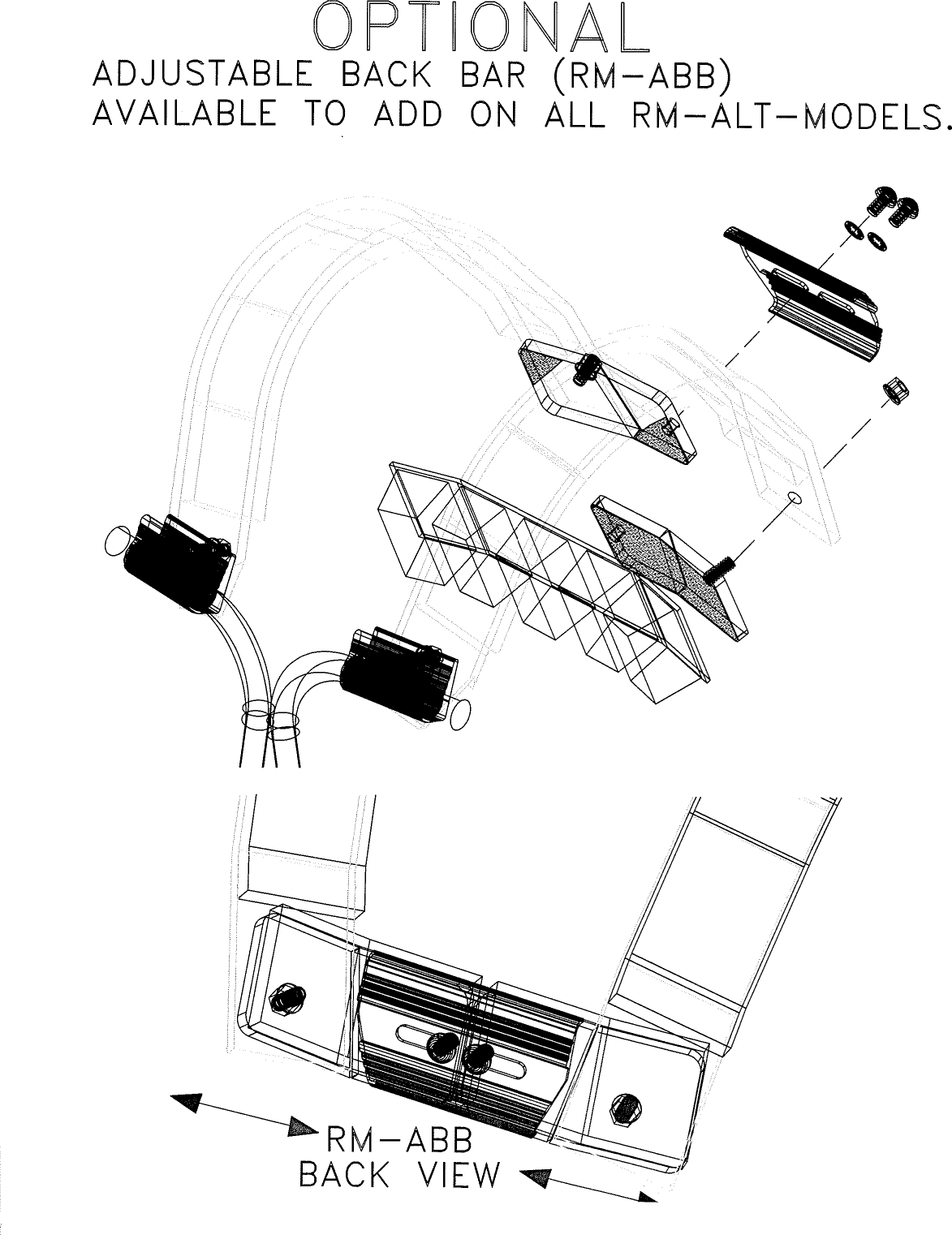 OPTIONAL
ADJUSTABLE BACK BAR (RM-ABB)
AVAILABLE TO ADD ON ALL RM-ALT-MODELS.

RM-ABB
BACK VIEW