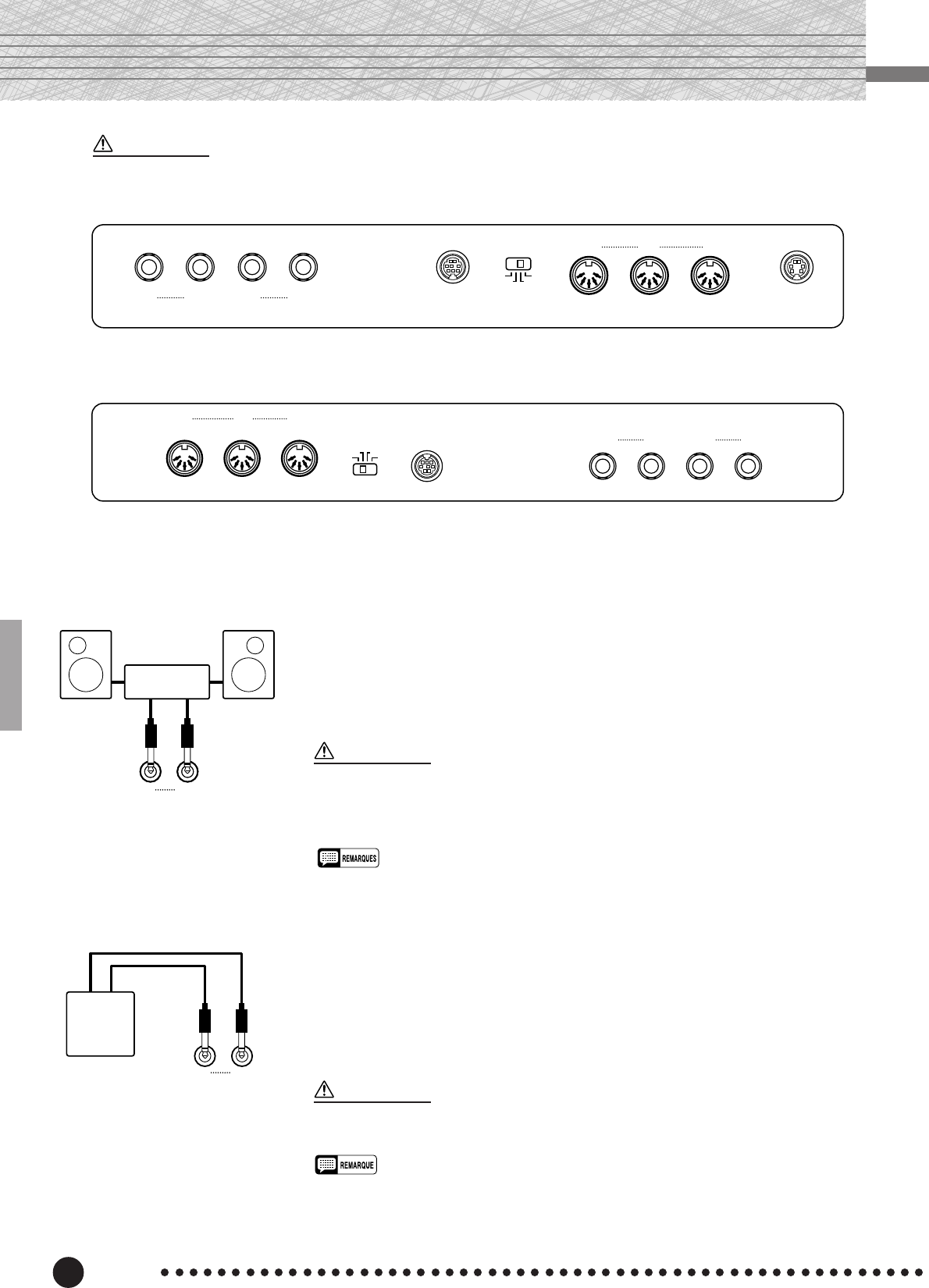 REMARQUES

REMARQUE