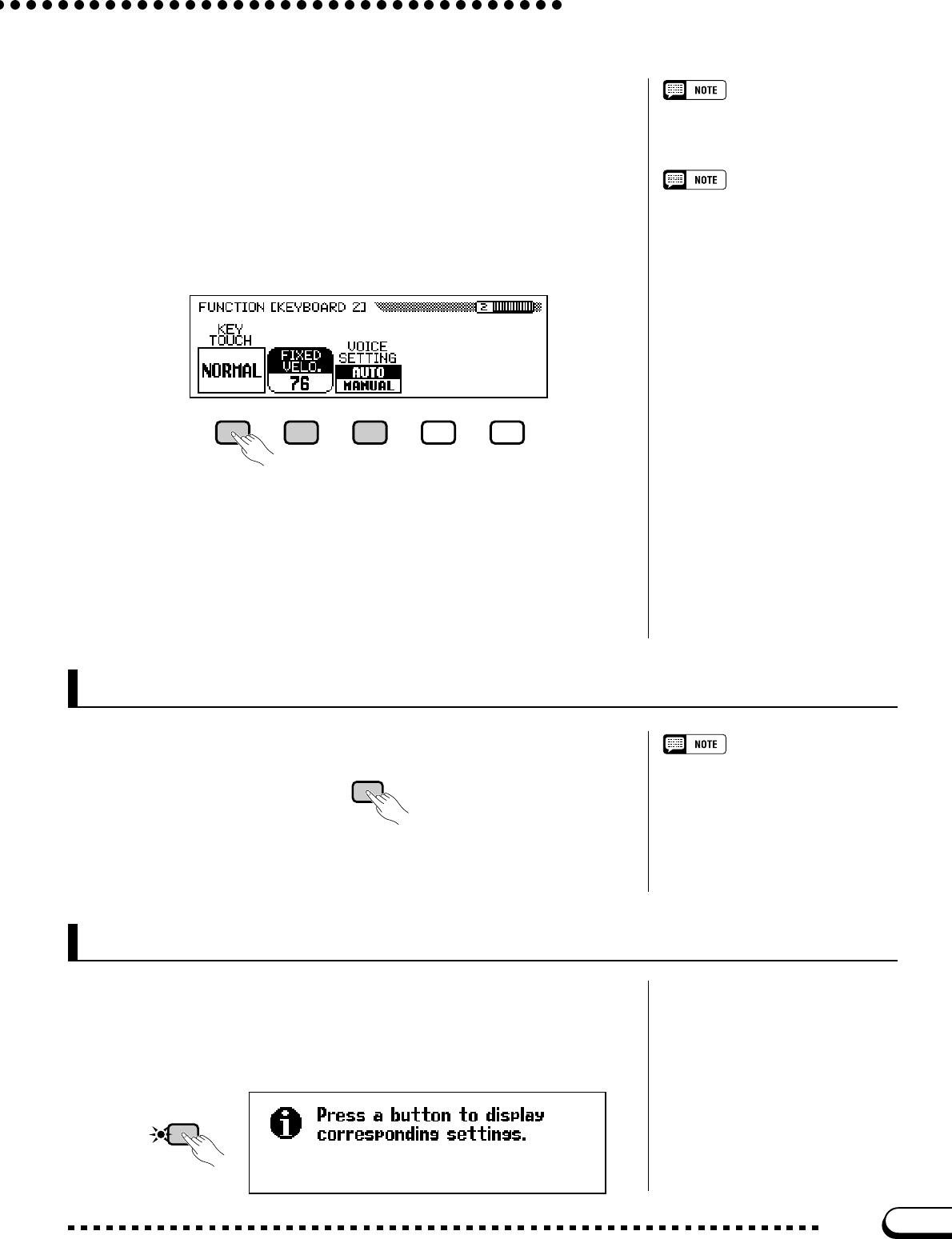 NOTE

NOTE

FUNCTION [KEYBOARD 2]

2

KEY TOUCH

NORMAL

FIXED VELO.

76

VOICE SETTING

AUTO

MANUAL

NOTE

Press a button to display corresponding settings.