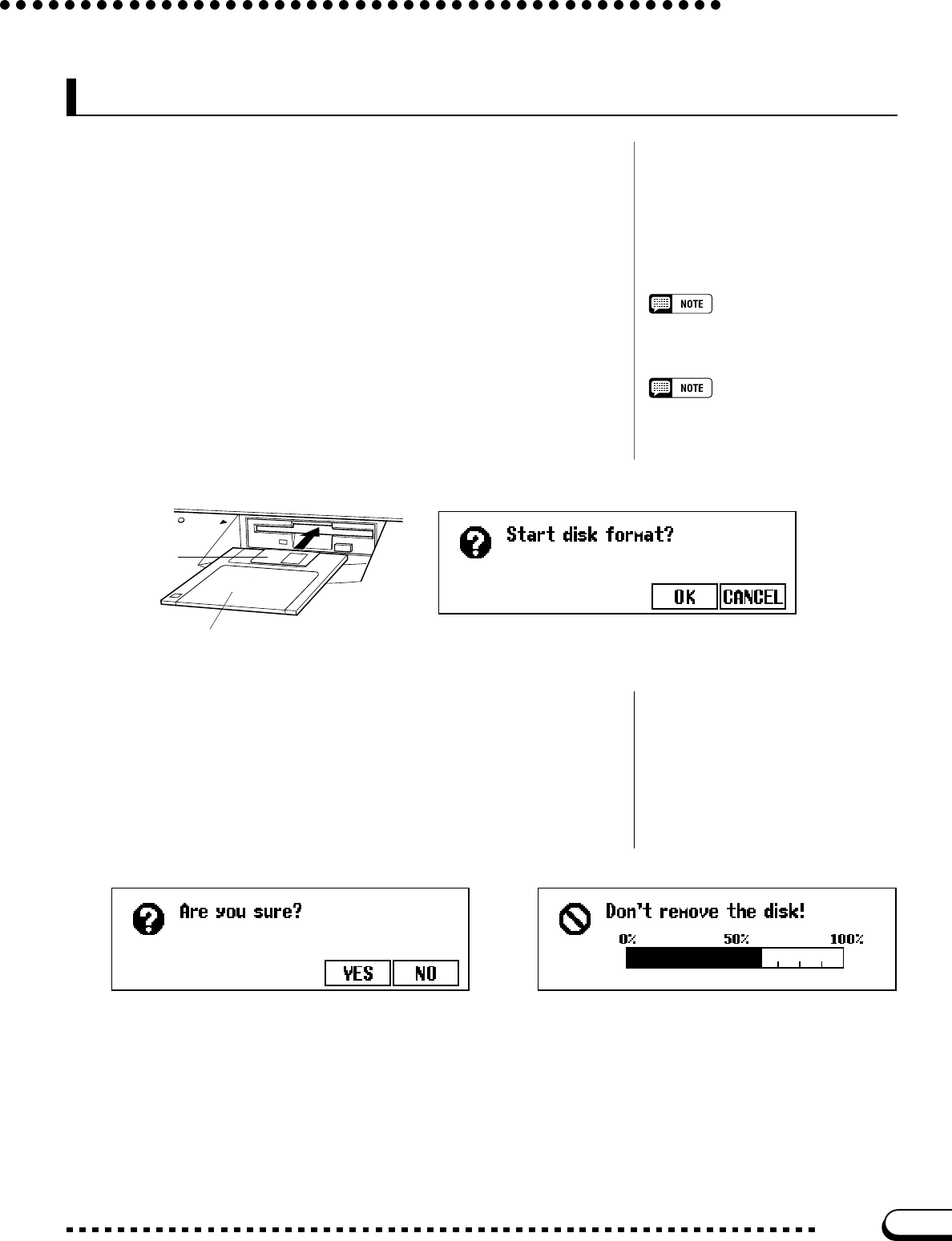 NOTE

NOTE

Start disk format?

OK CANCEL

Are you sure?

YES NO

Don't remove the disk!

0% 50% 100%