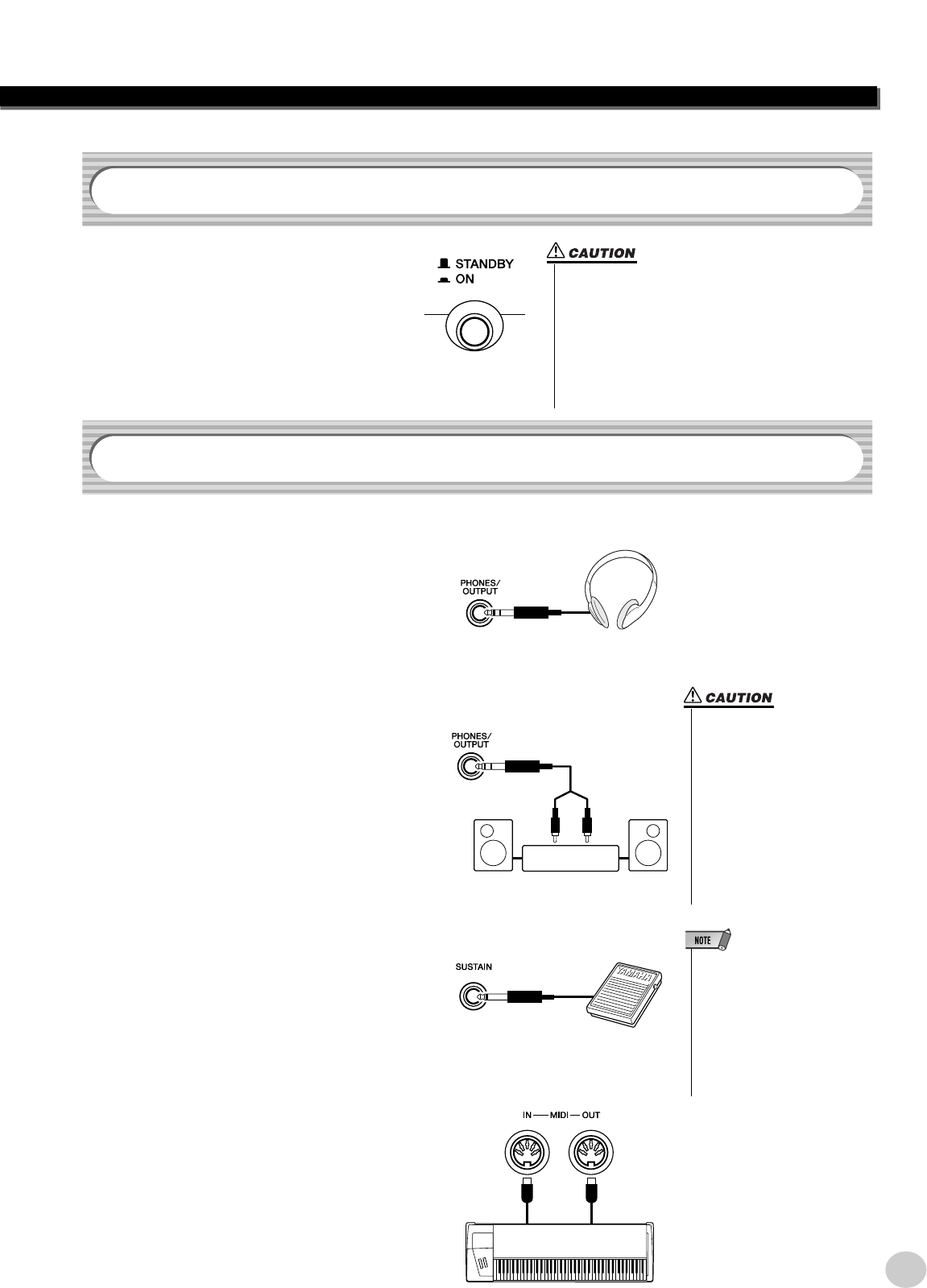 STANDBY
ON

CAUTION

PHONES/ OUTPUT

CAUTION

PHONES/ OUTPUT

NOTE

SUSTAIN

YAMAHA

IN — MIDI — OUT