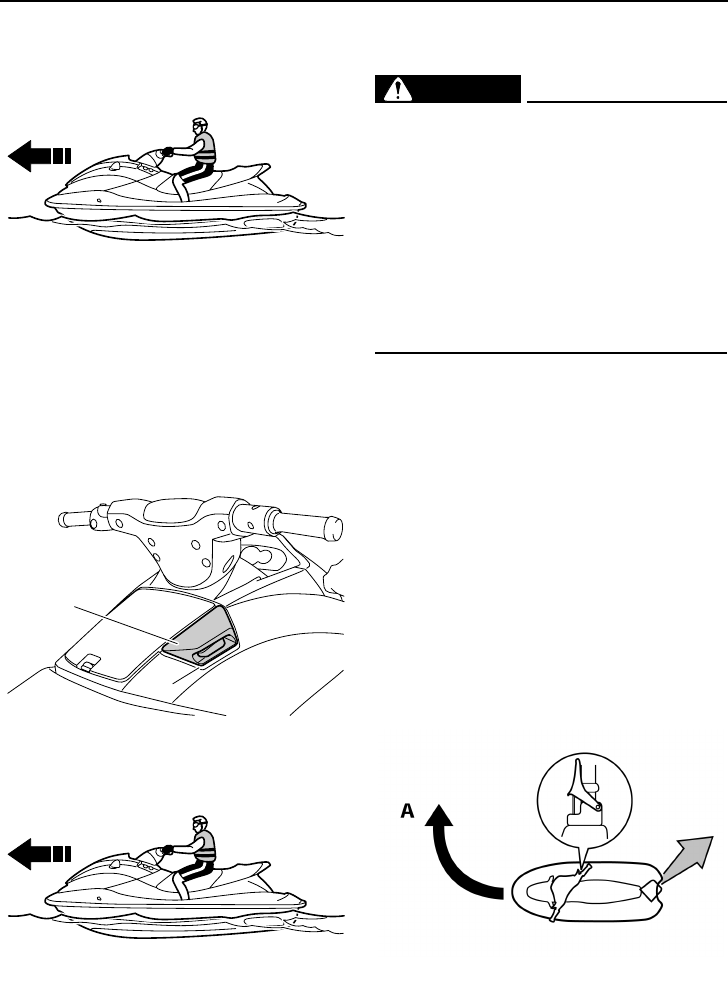 A