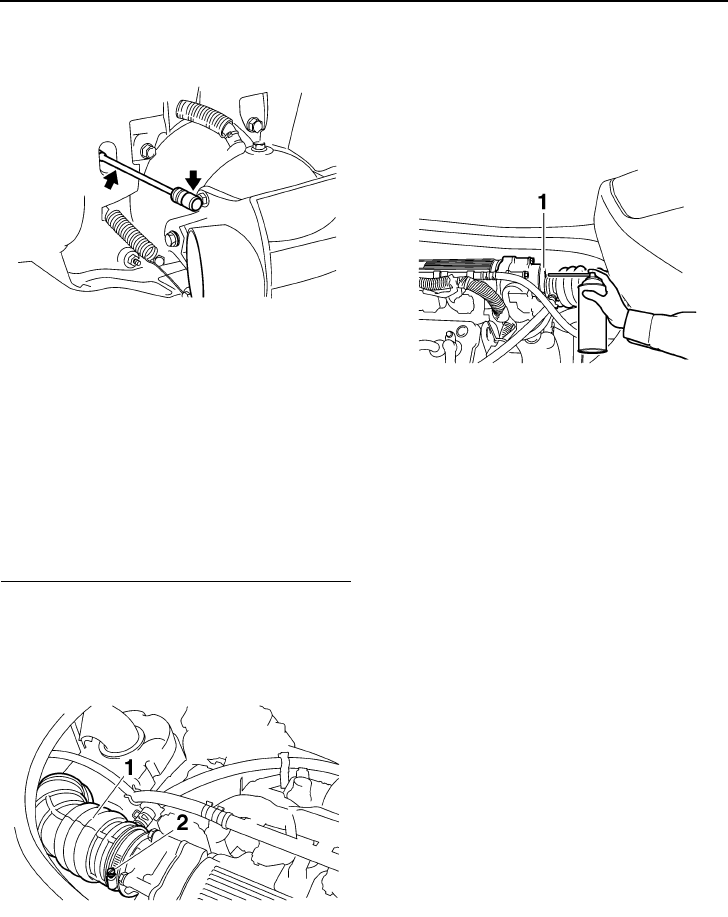 1

1
2