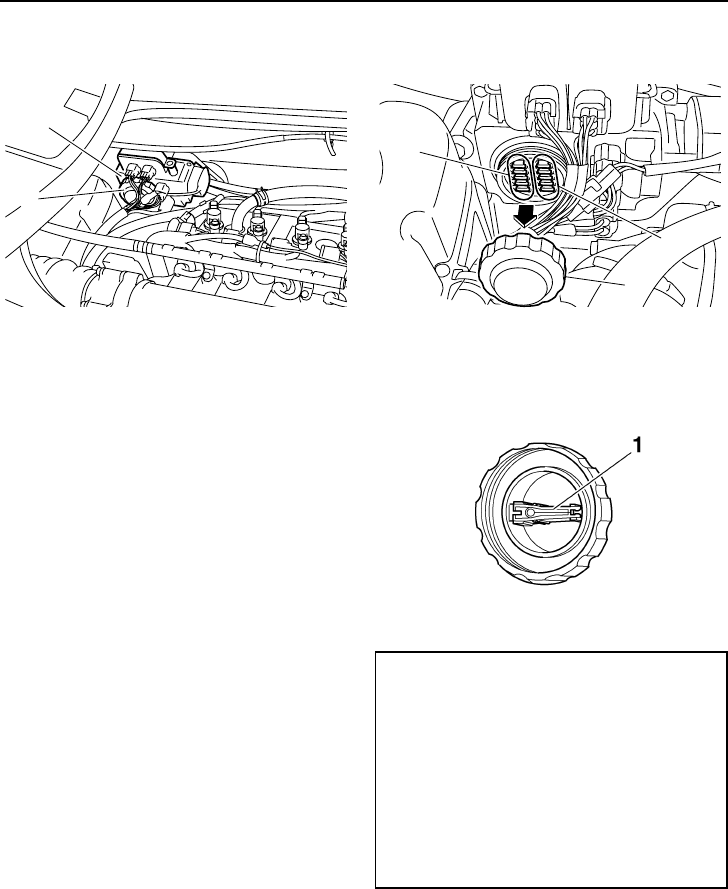 1