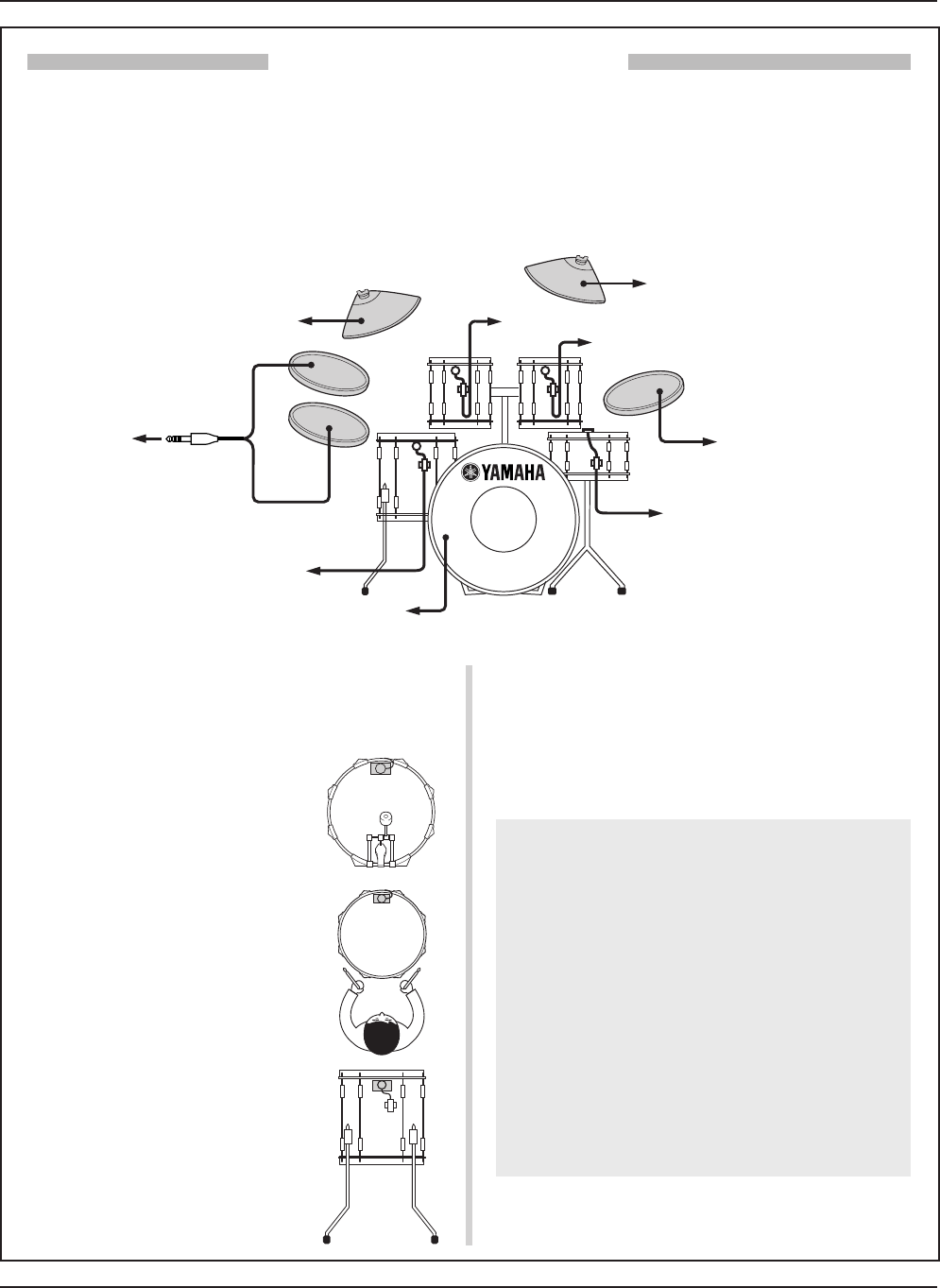 YAMAHA