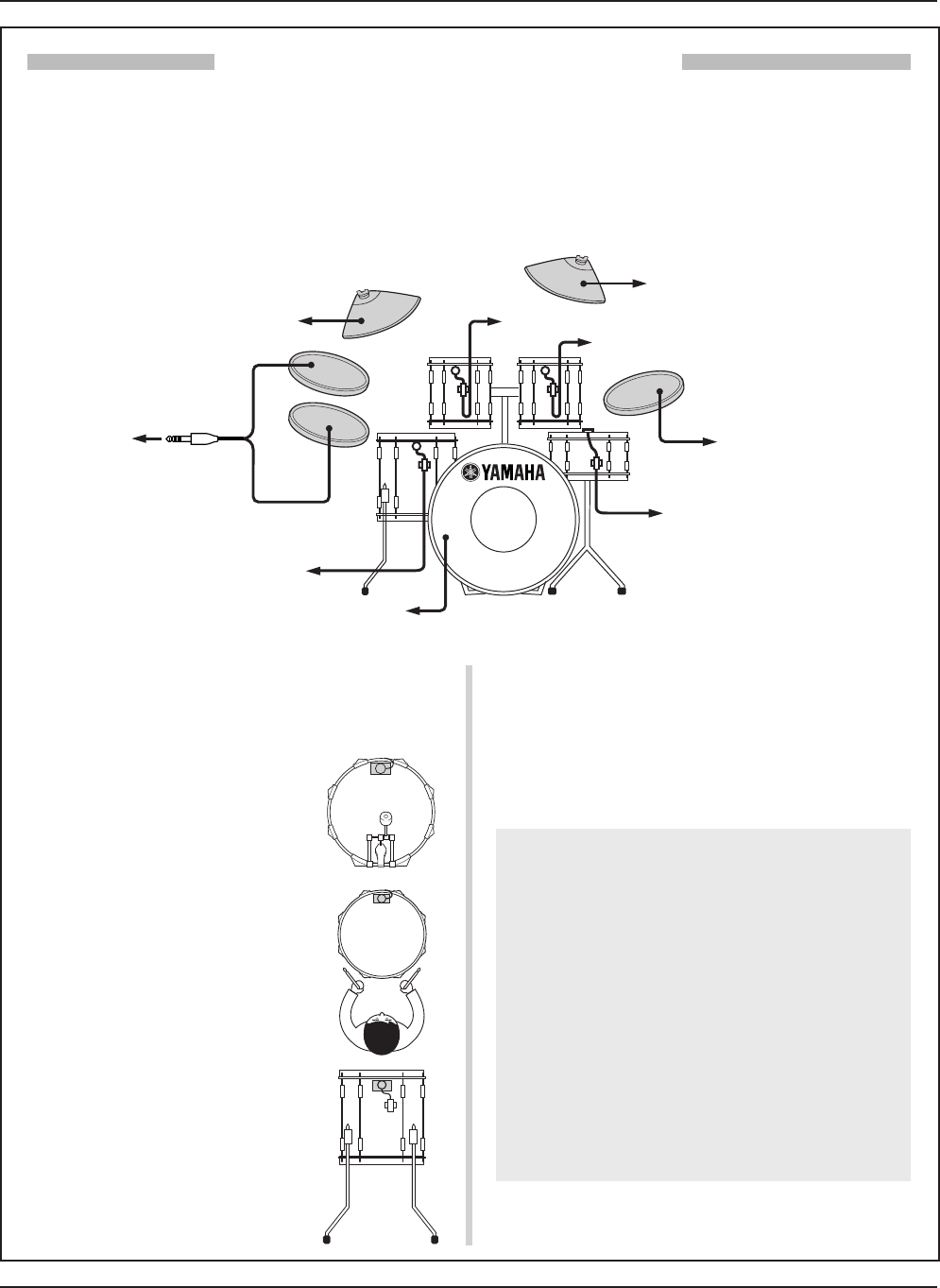 YAMAHA