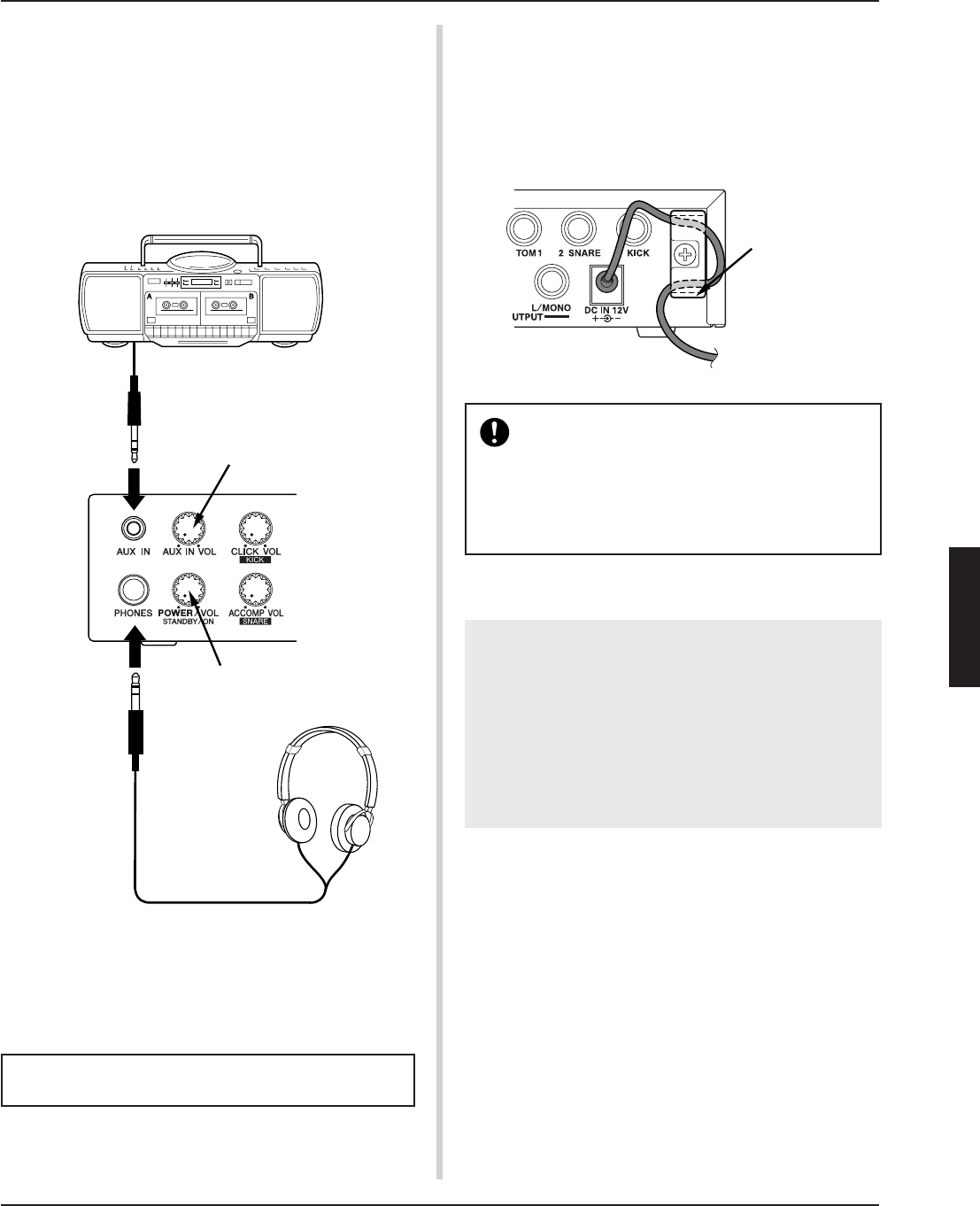 A

B

AUX IN

AUX IN VOL

CLICK VOL

KICK

PHONES

POWER / VOL

STANDBY / ON

ACCOMP VOL

SNARE

TOM1

2 SNARE

KICK

L/MONO

UTPUT

DC IN 12V