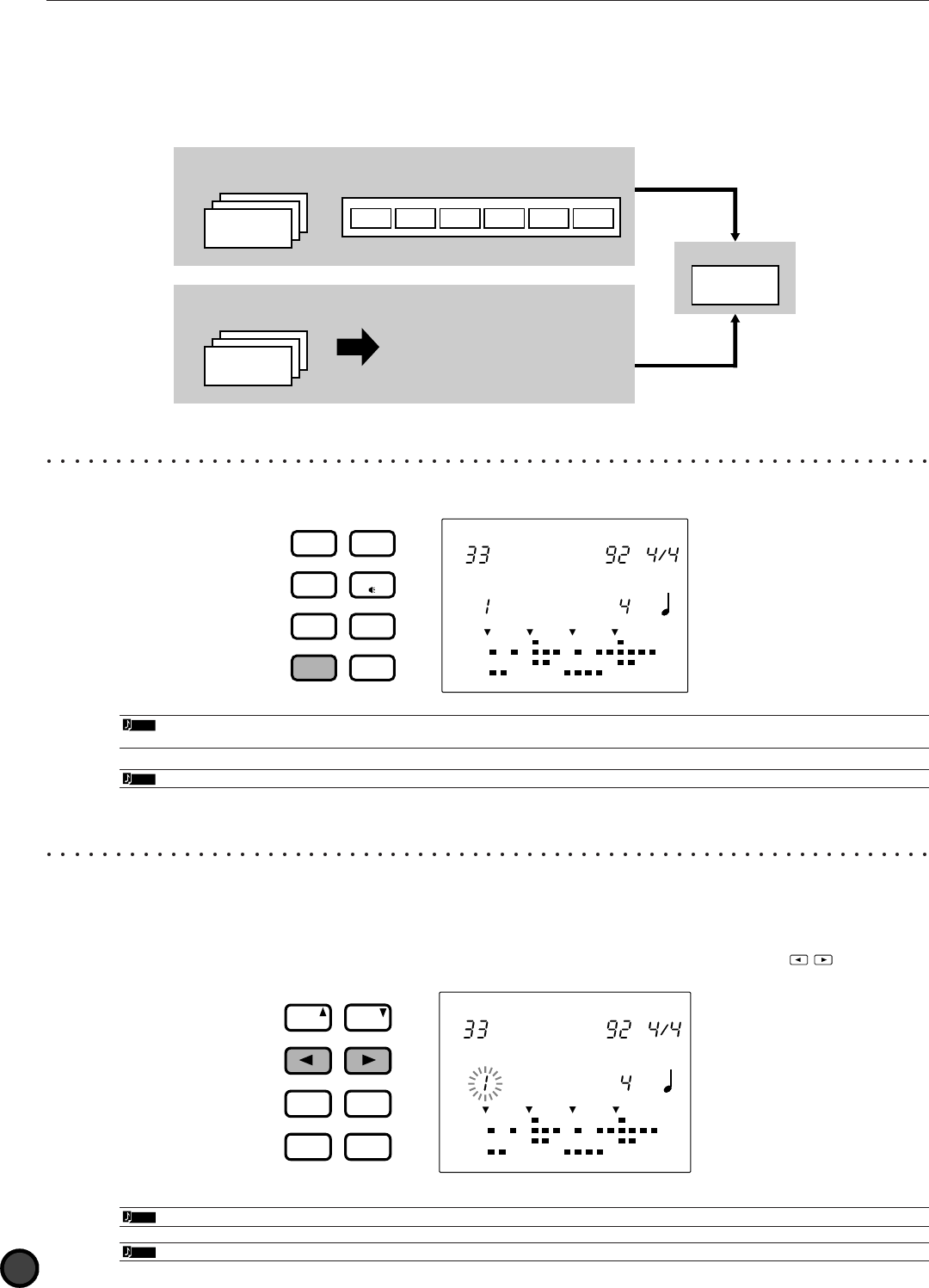 33 92 4/4

1 4

33 92 4/4

1 4