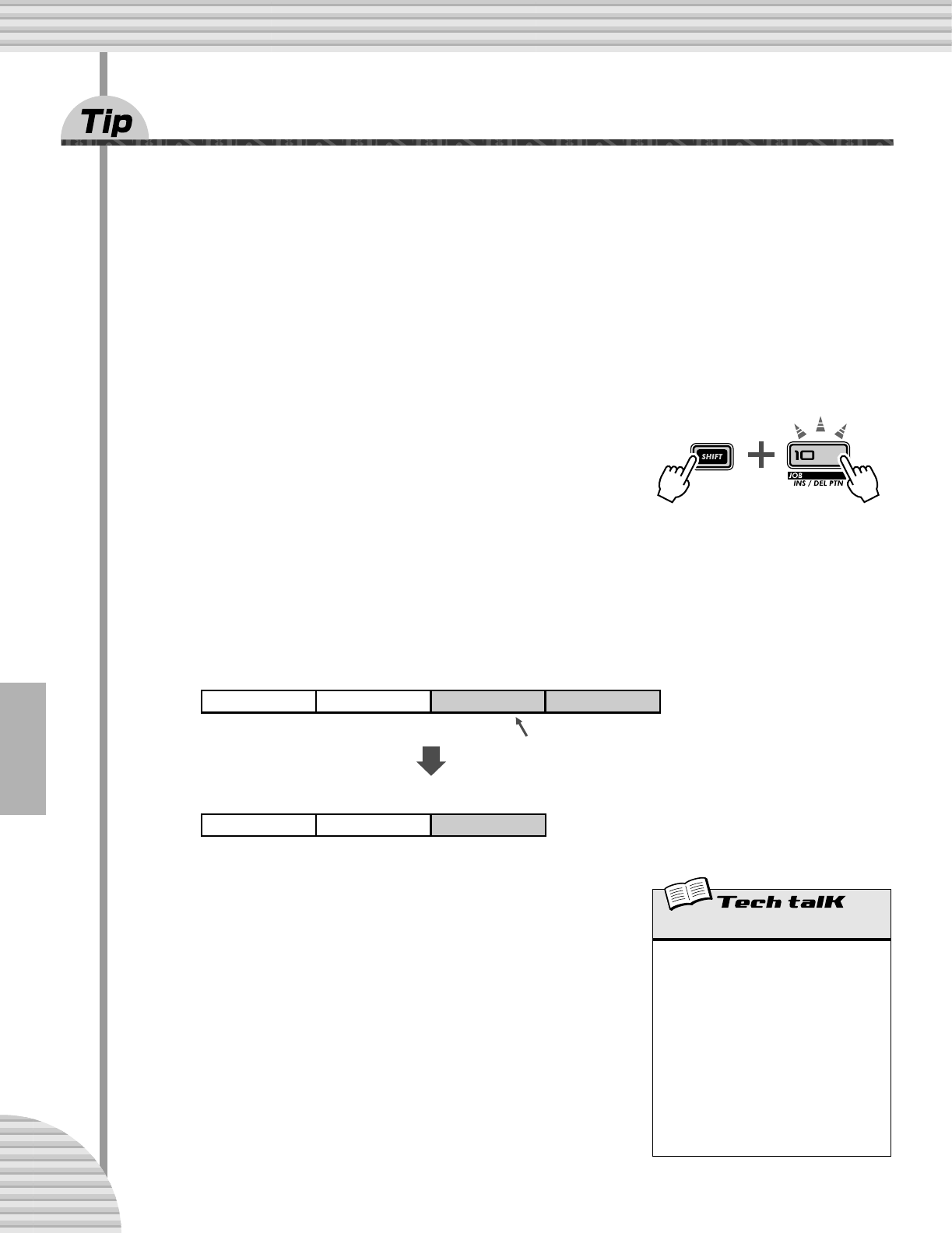 Tip

SHIFT

10

JOB

INS / DEL PTN

Tech talK