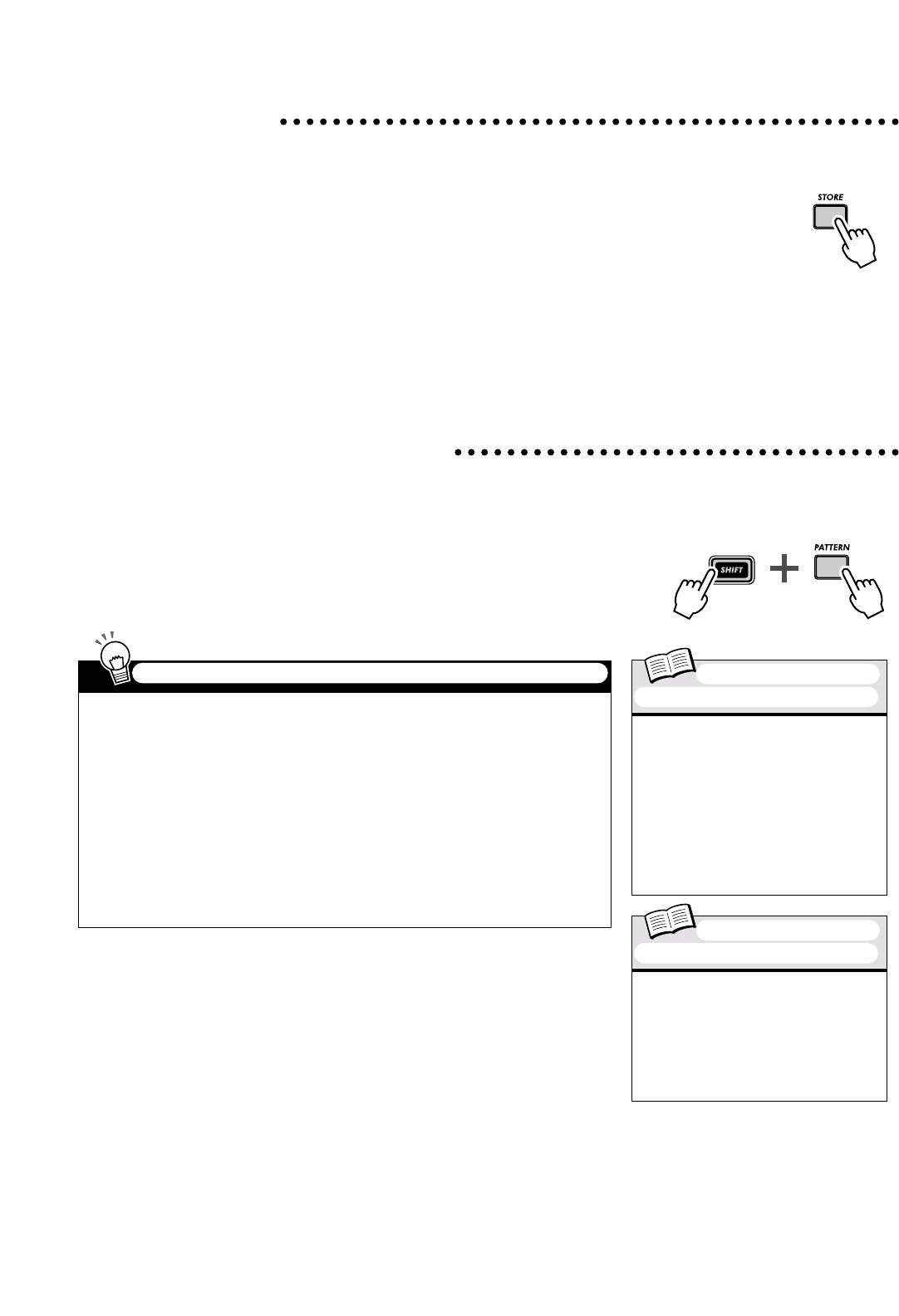 STORE

SHIFT

PATTERN