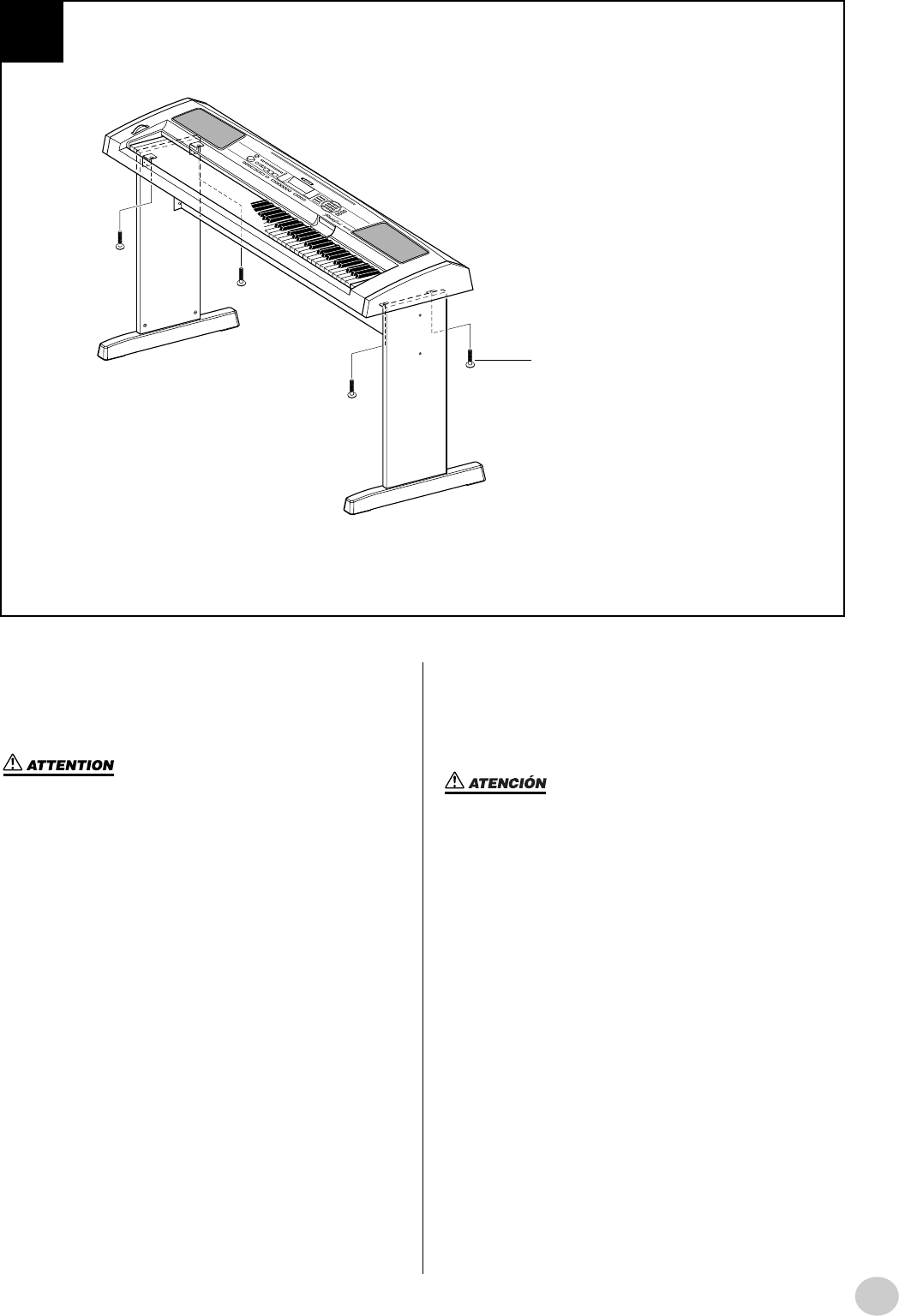 ATTENTION

ATENCIÓN