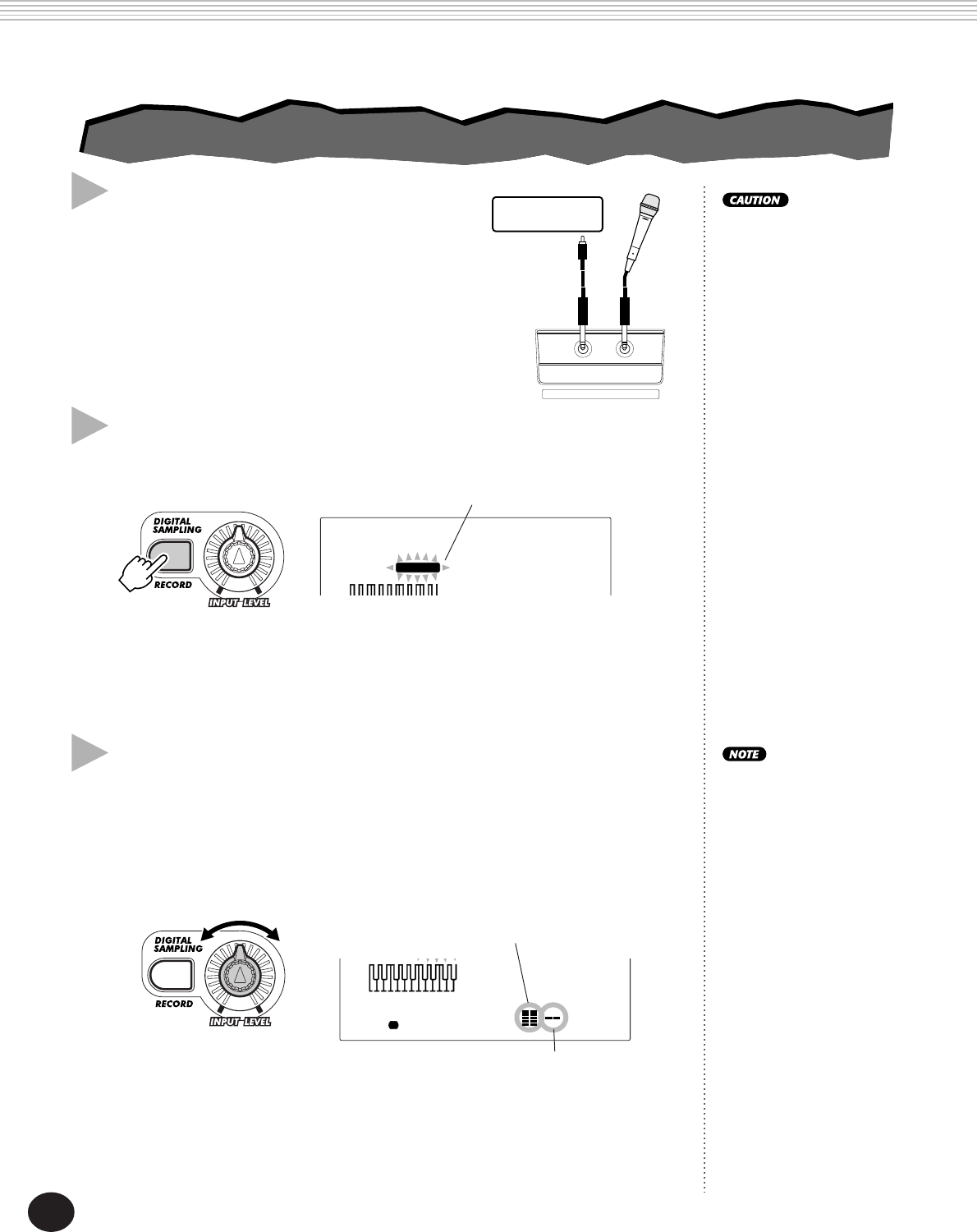 CAUTION

DIGITAL SAMPLING

RECORD

INPUT LEVEL

NOTE

DIGITAL SAMPLING

RECORD

INPUT LEVEL