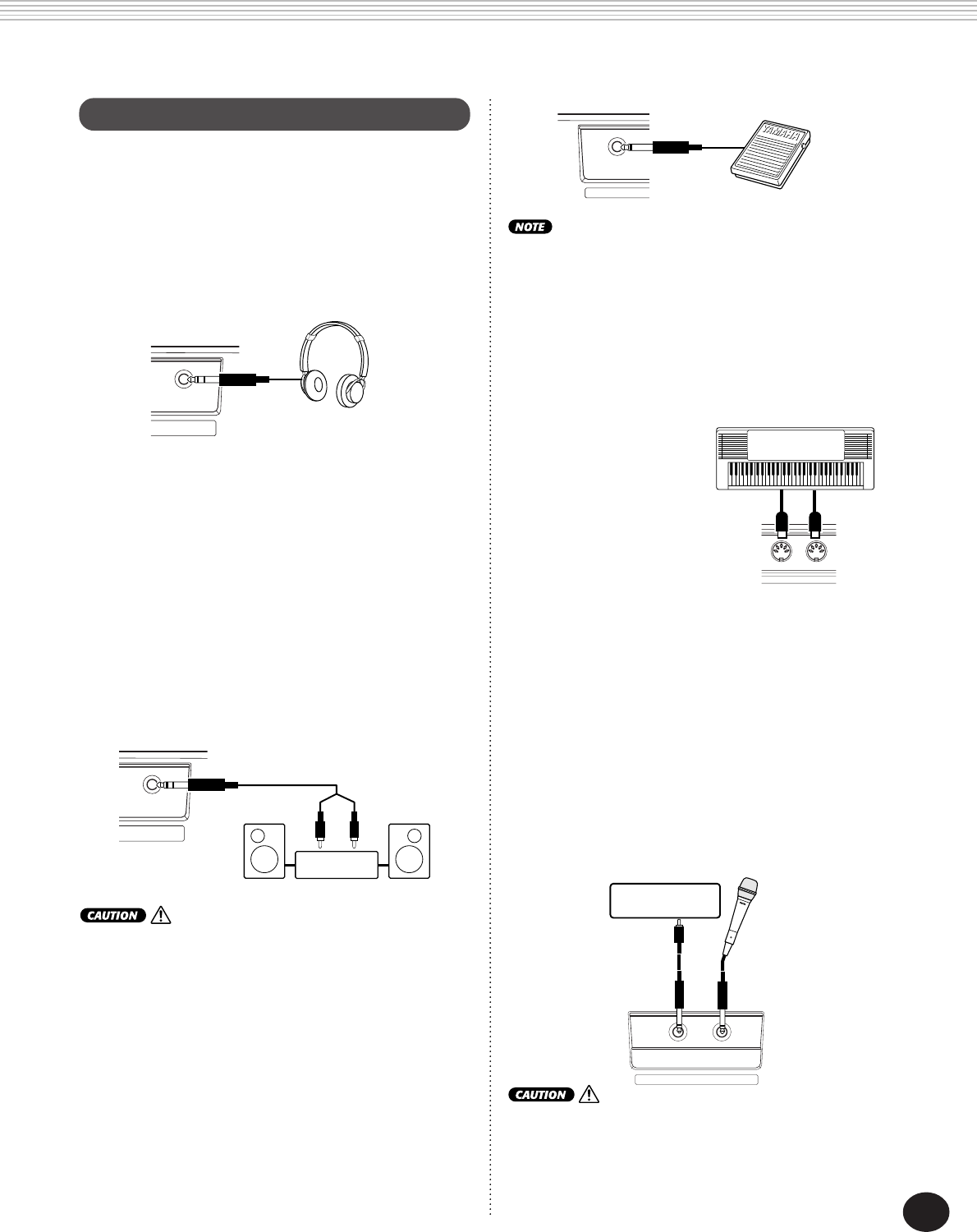 YAMAHA

NOTE

CAUTION

CAUTION