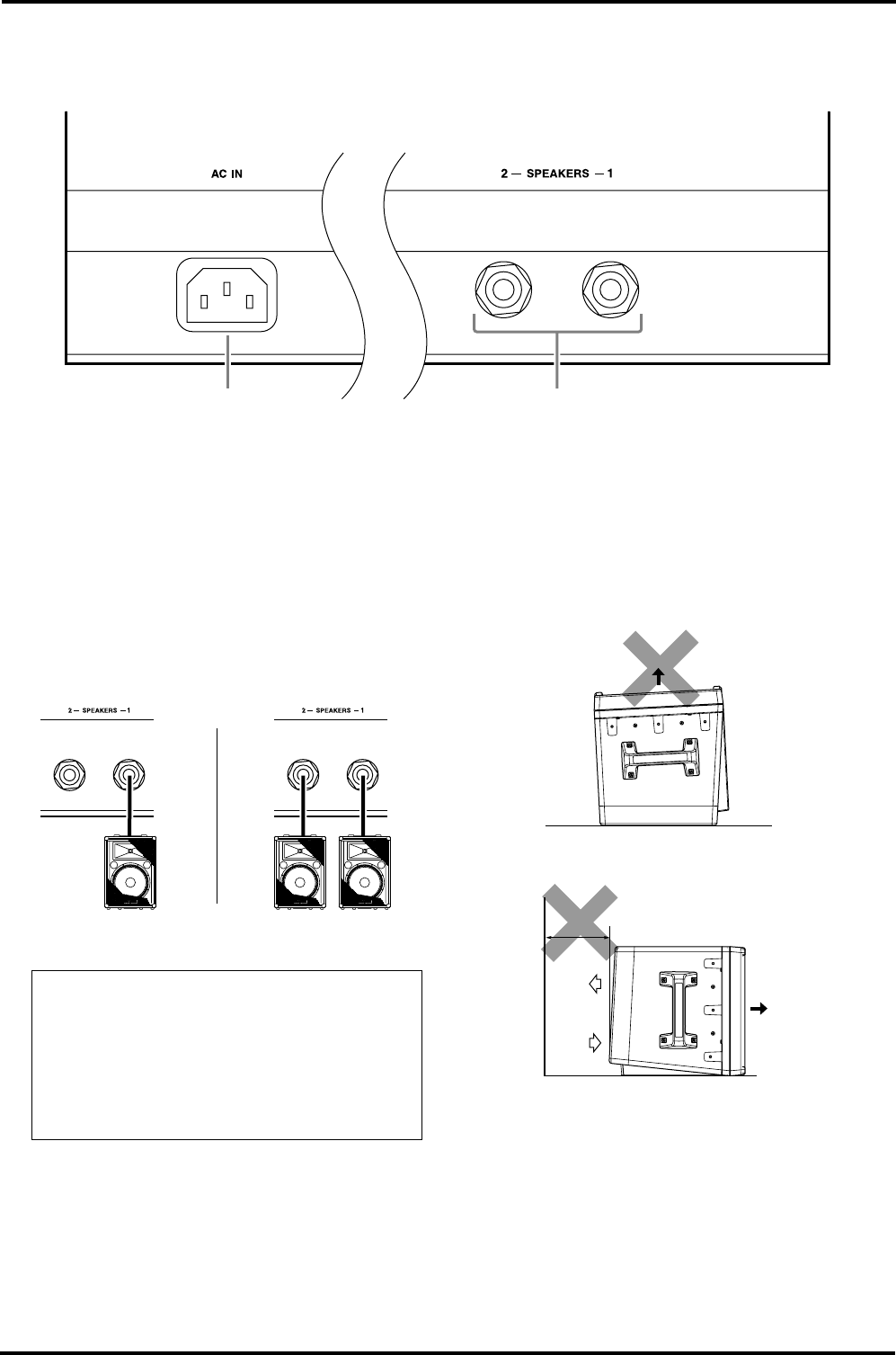 AC IN

2 — SPEAKERS — 1

2 — SPEAKERS — 1

2 — SPEAKERS — 1