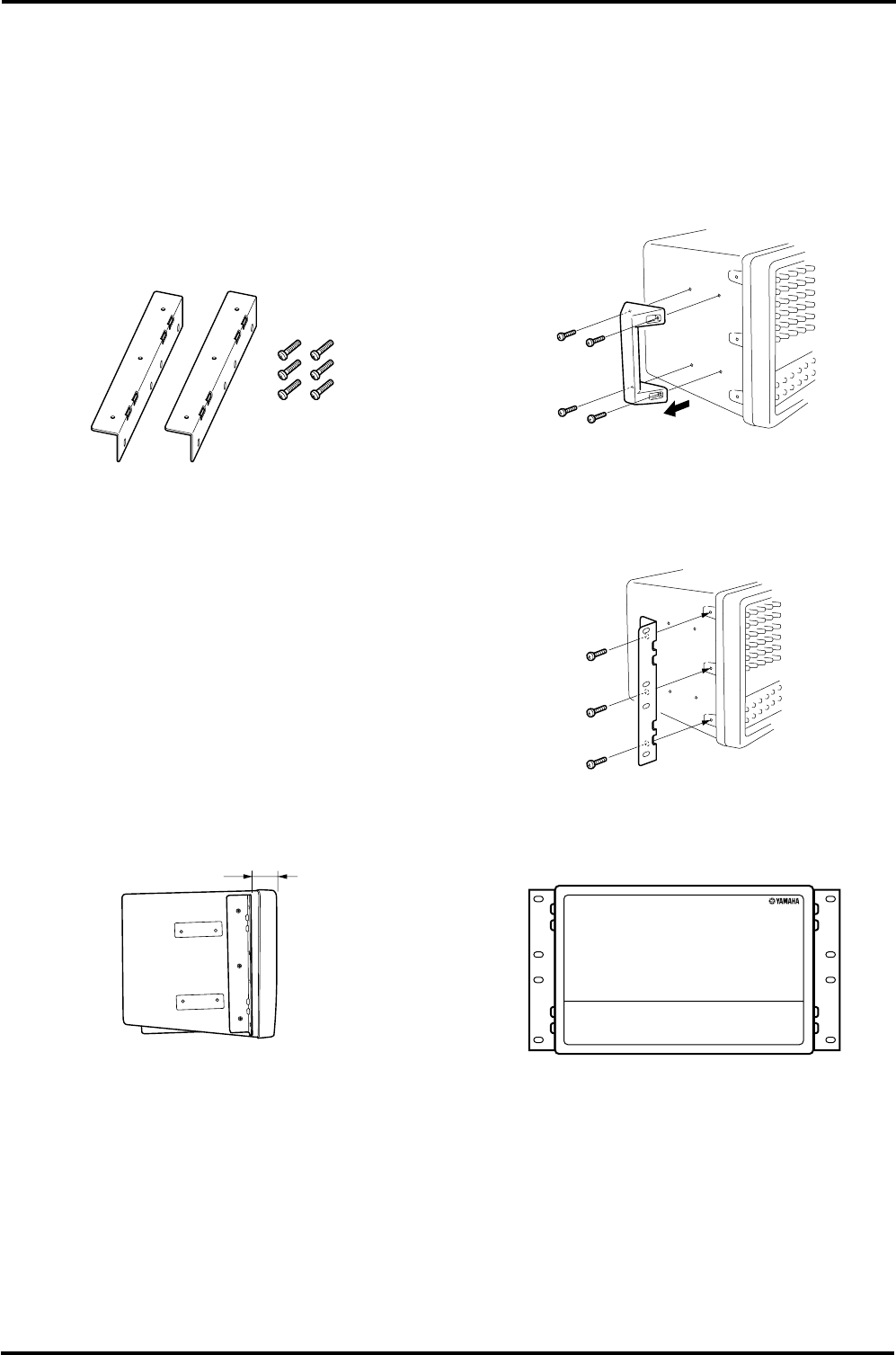 YAMAHA