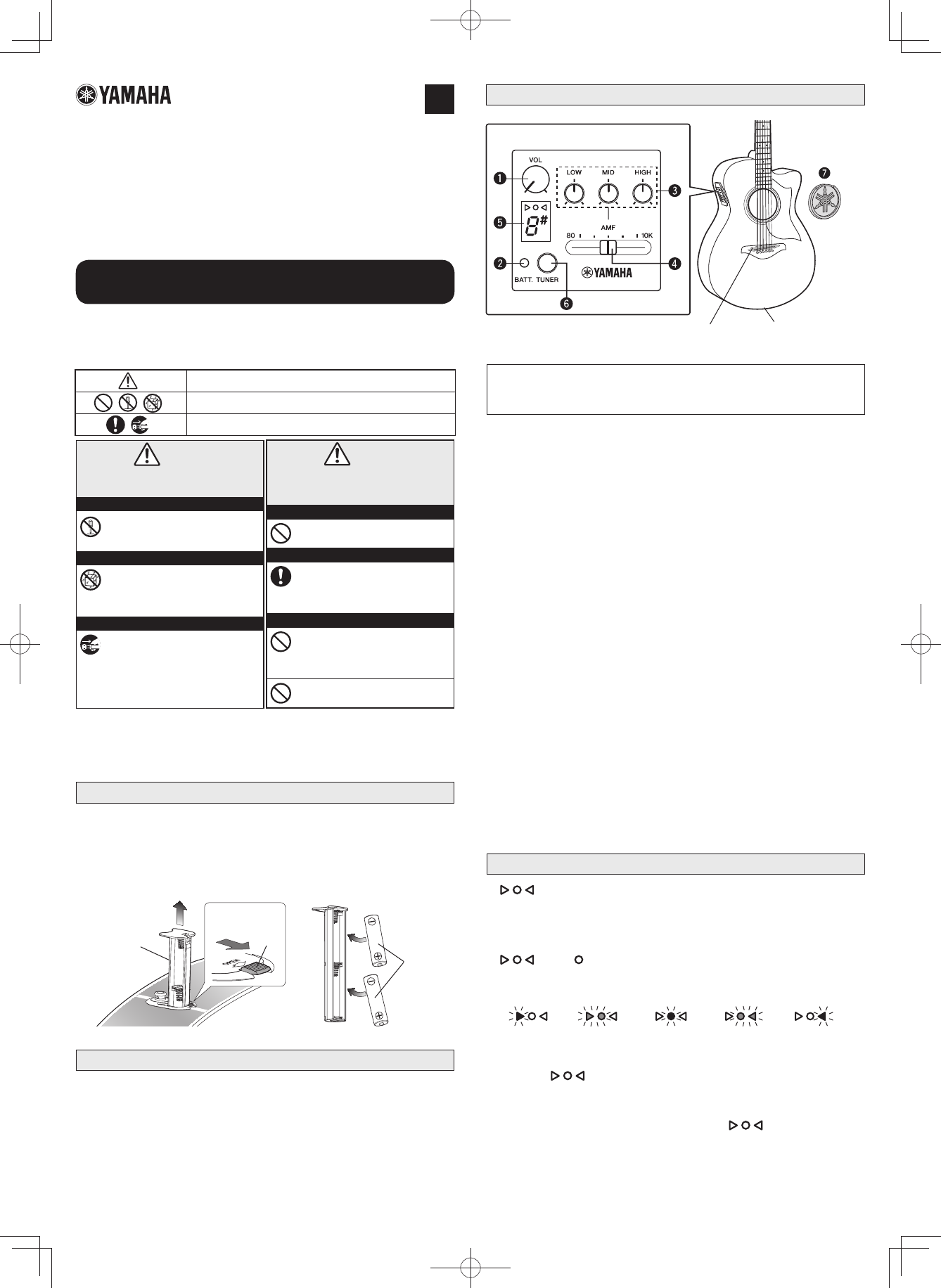 YAMAHA

VOL
LOW MID HIGH
AMF
80 10K
BATT. TUNER
YAMAHA
❶ ❷ ❸ ❹ ❺ ❻ ❼