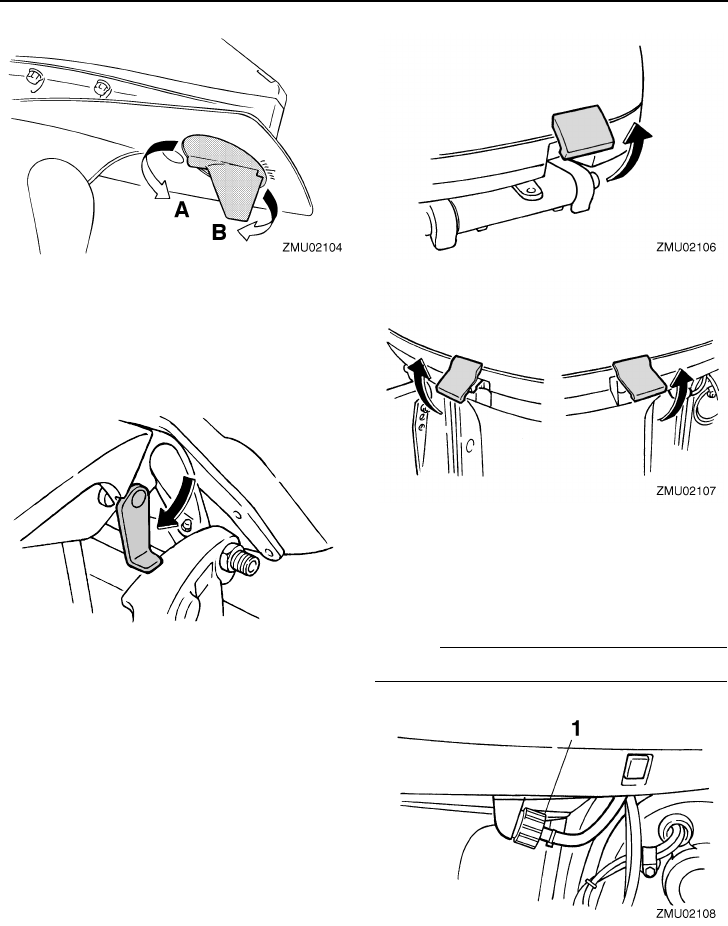 A
B
ZMU02104

ZMU02106

ZMU02107

1
ZMU02108