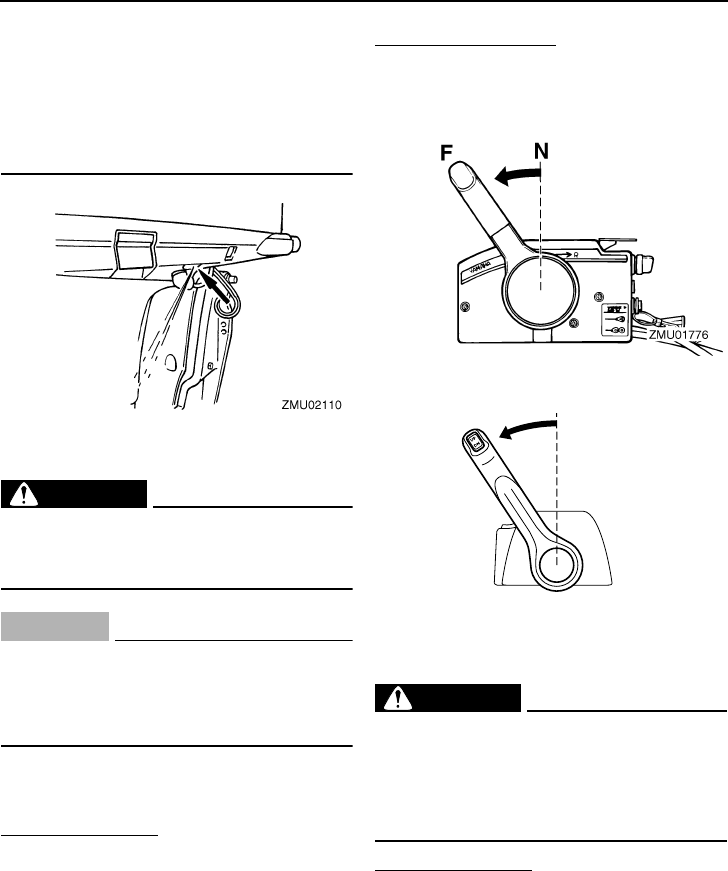 ZMU02110

F

N

ZMU01776