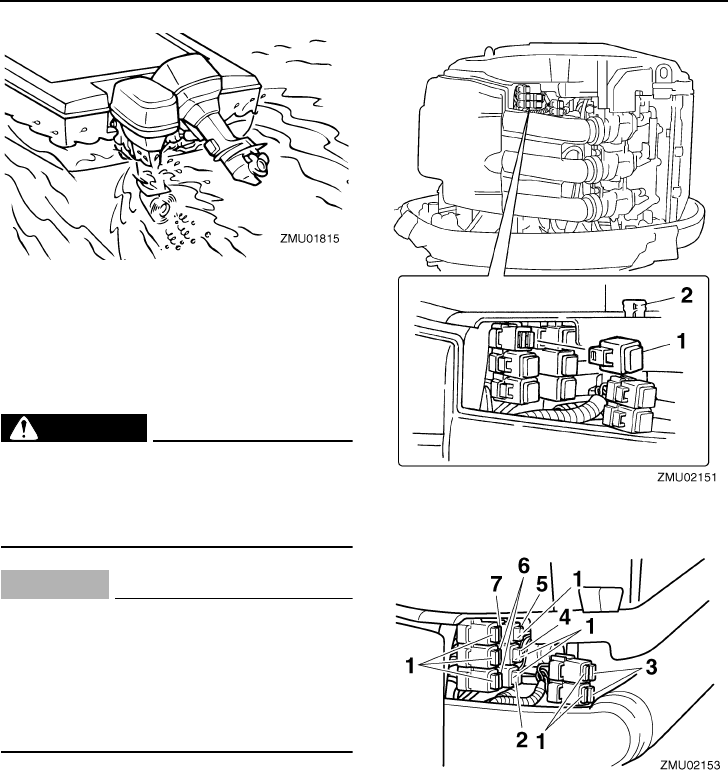 ZMU01815

2

1

ZMU02151

6

7

5

1

4

1

1

3

2

1

ZMU02153