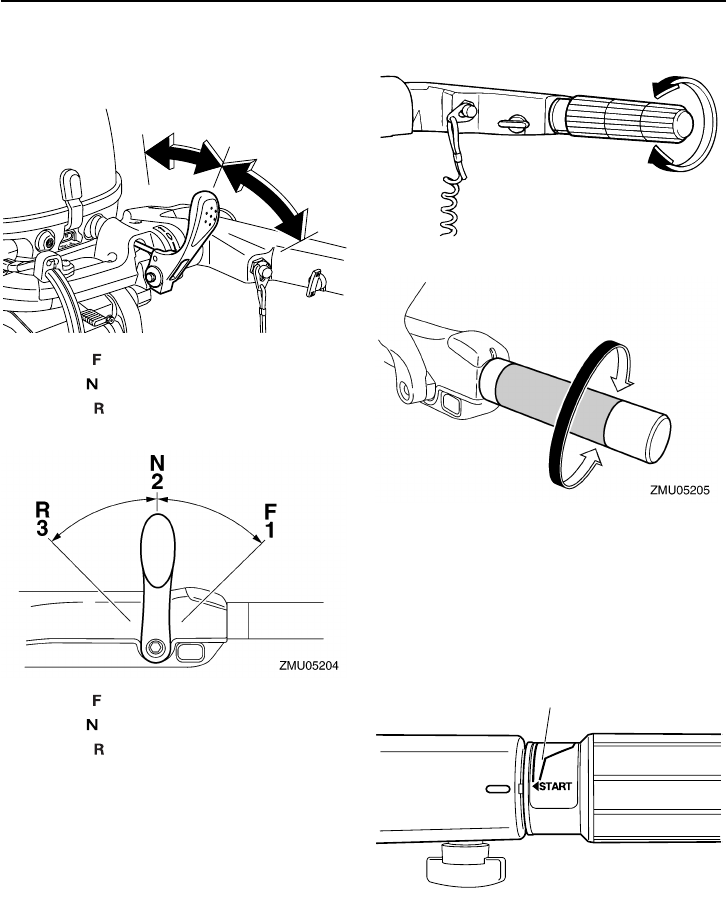 F
N
R

N
2
R
3
F
1

ZMU05204

F
N
R

ZMU05205

START