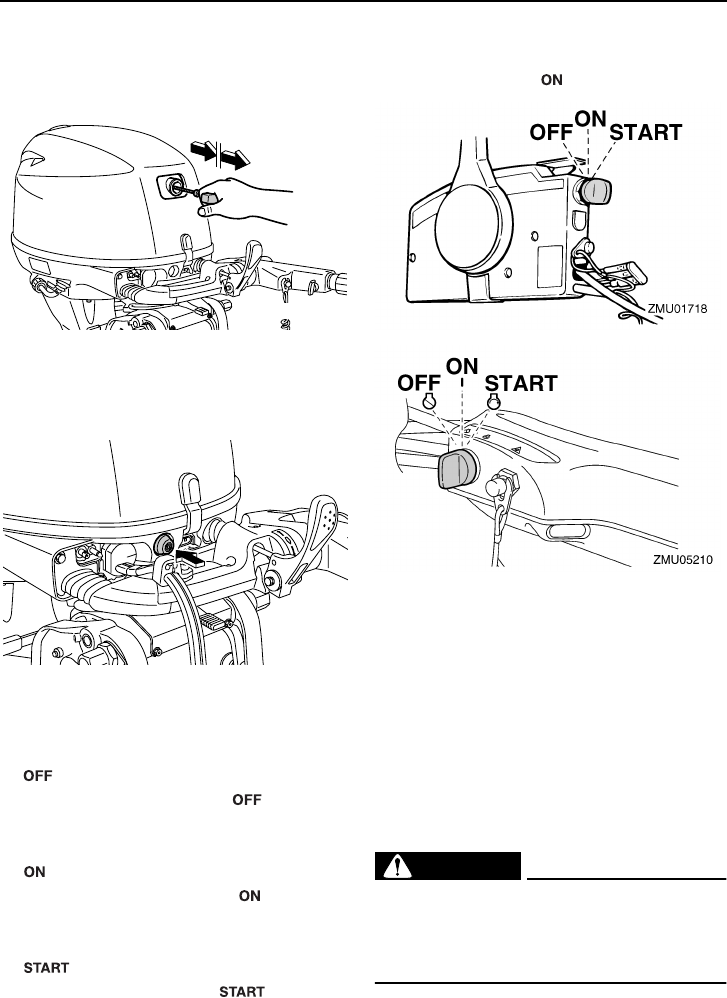 ON

OFF ON START

ZMU01718

OFF ON START

ZMU05210

OFF

OFF

ON

ON

START

START