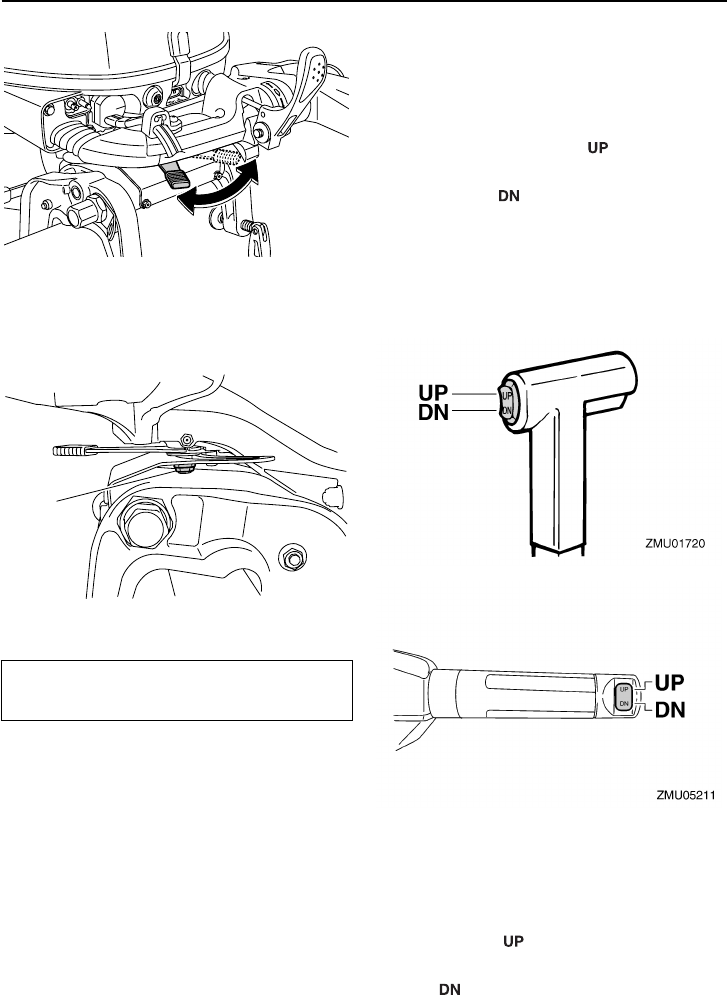 UP

DN

UP
DN
UP
DN

ZMU01720

UP
DN
UP
DN

ZMU05211

UP

DN