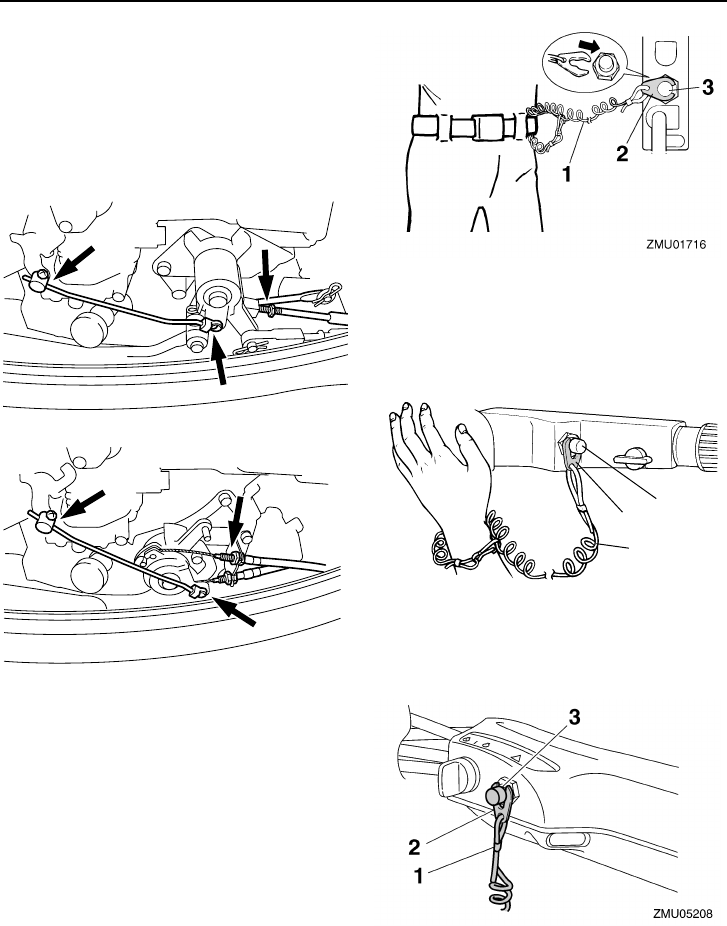 3
2
1
ZMU01716

3
2
1
ZMU05208