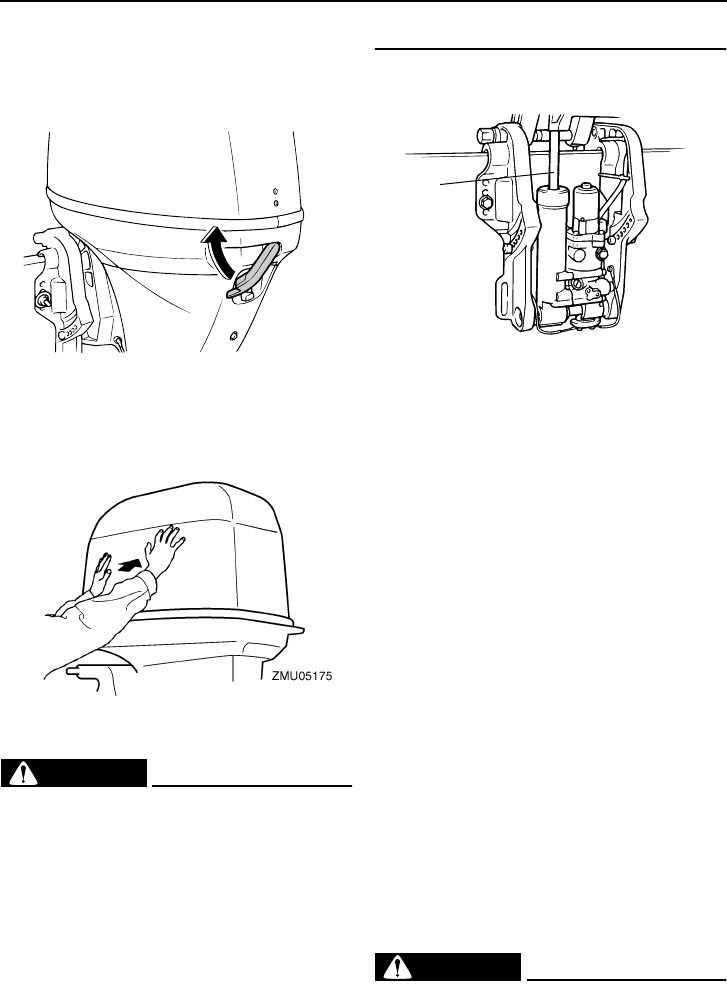 ZMU05175