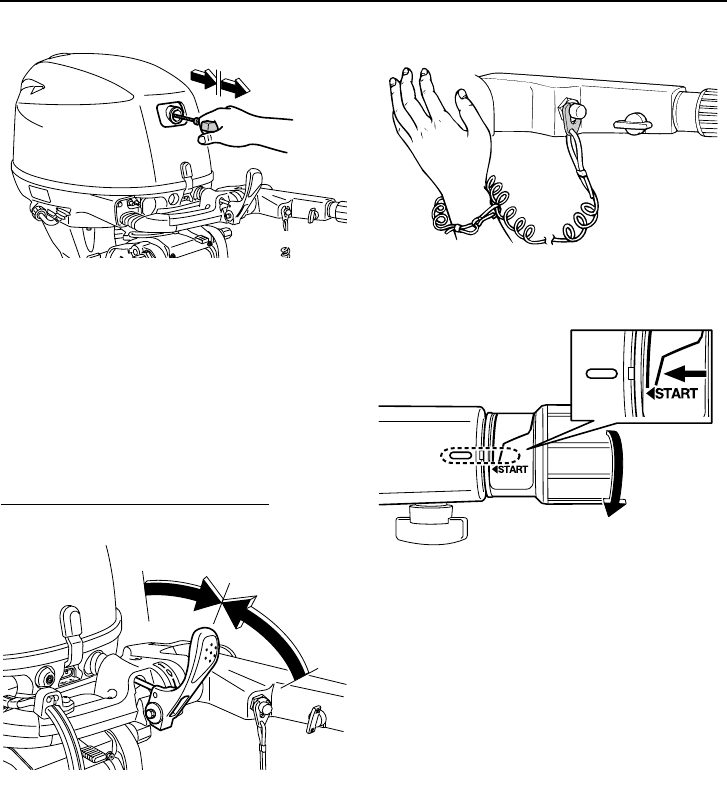 START

START