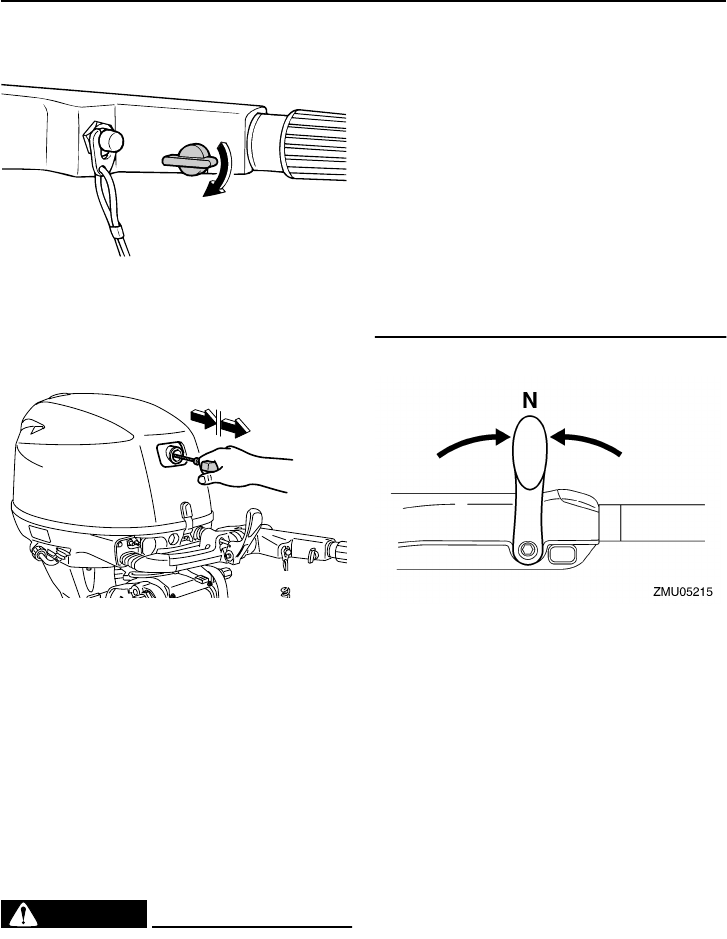 N

ZMU05215